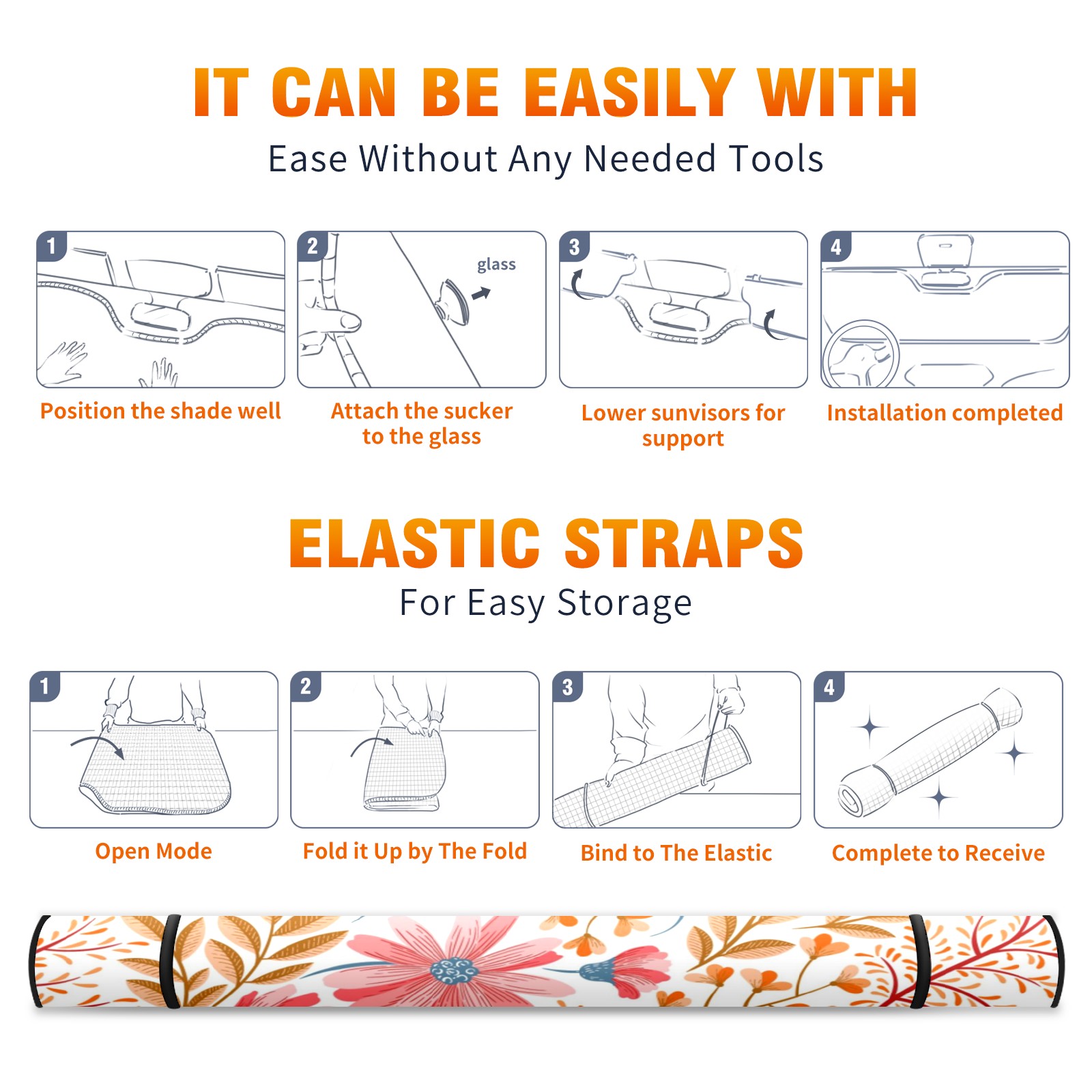 IT CAN BE EASILY WITH
Ease Without Any Needed Tools

1
Position the shade well

2
glass
Attach the sucker to the glass

3
Lower sunvisors for support

4
Installation completed

ELASTIC STRAPS
For Easy Storage

1
Open Mode

2
Fold it Up by The Fold

3
Bind to The Elastic

4
Complete to Receive