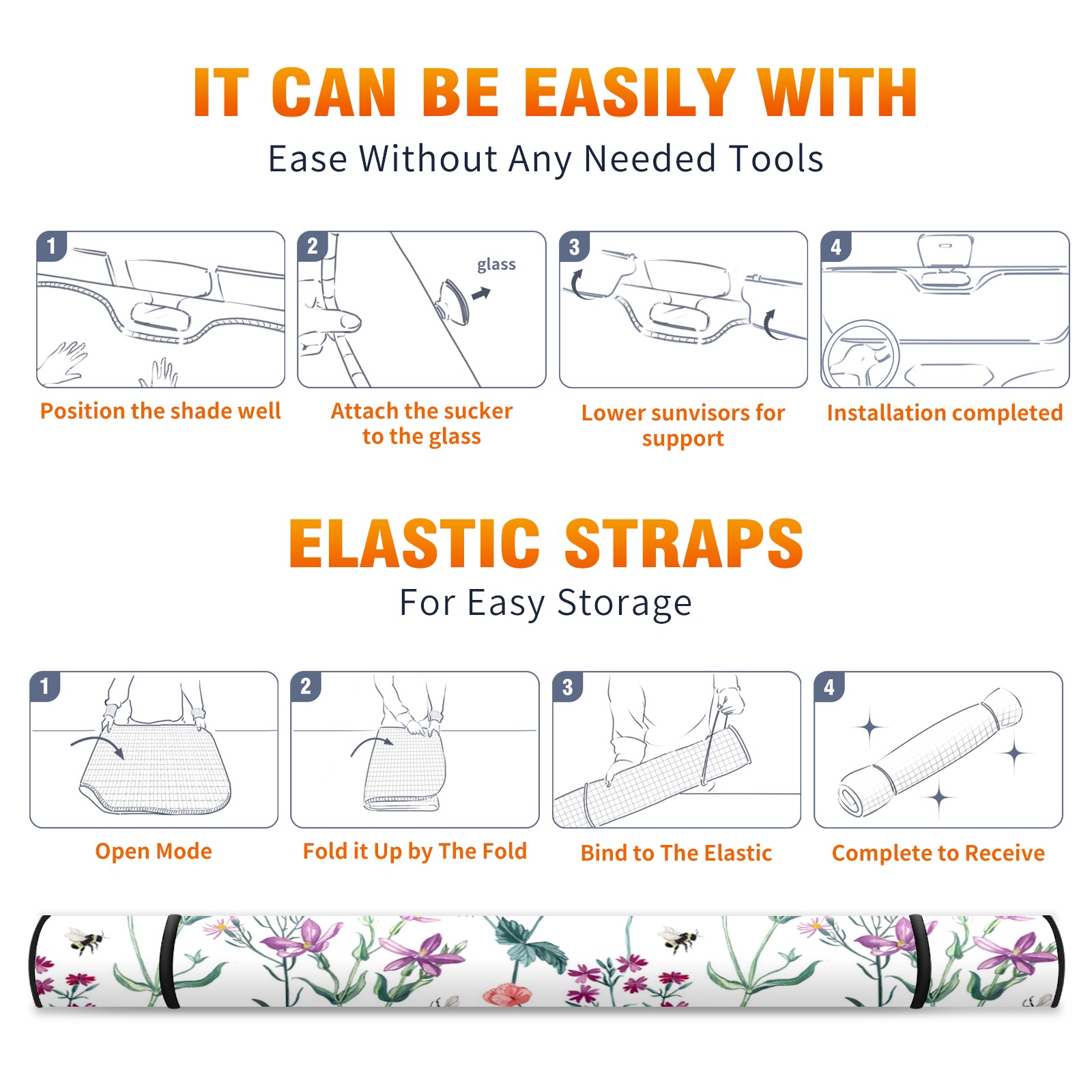 IT CAN BE EASILY WITH
Ease Without Any Needed Tools

1
Position the shade well

2
glass
Attach the sucker to the glass

3
Lower sunvisors for support

4
Installation completed

ELASTIC STRAPS
For Easy Storage

1
Open Mode

2
Fold it Up by The Fold

3
Bind to The Elastic

4
Complete to Receive