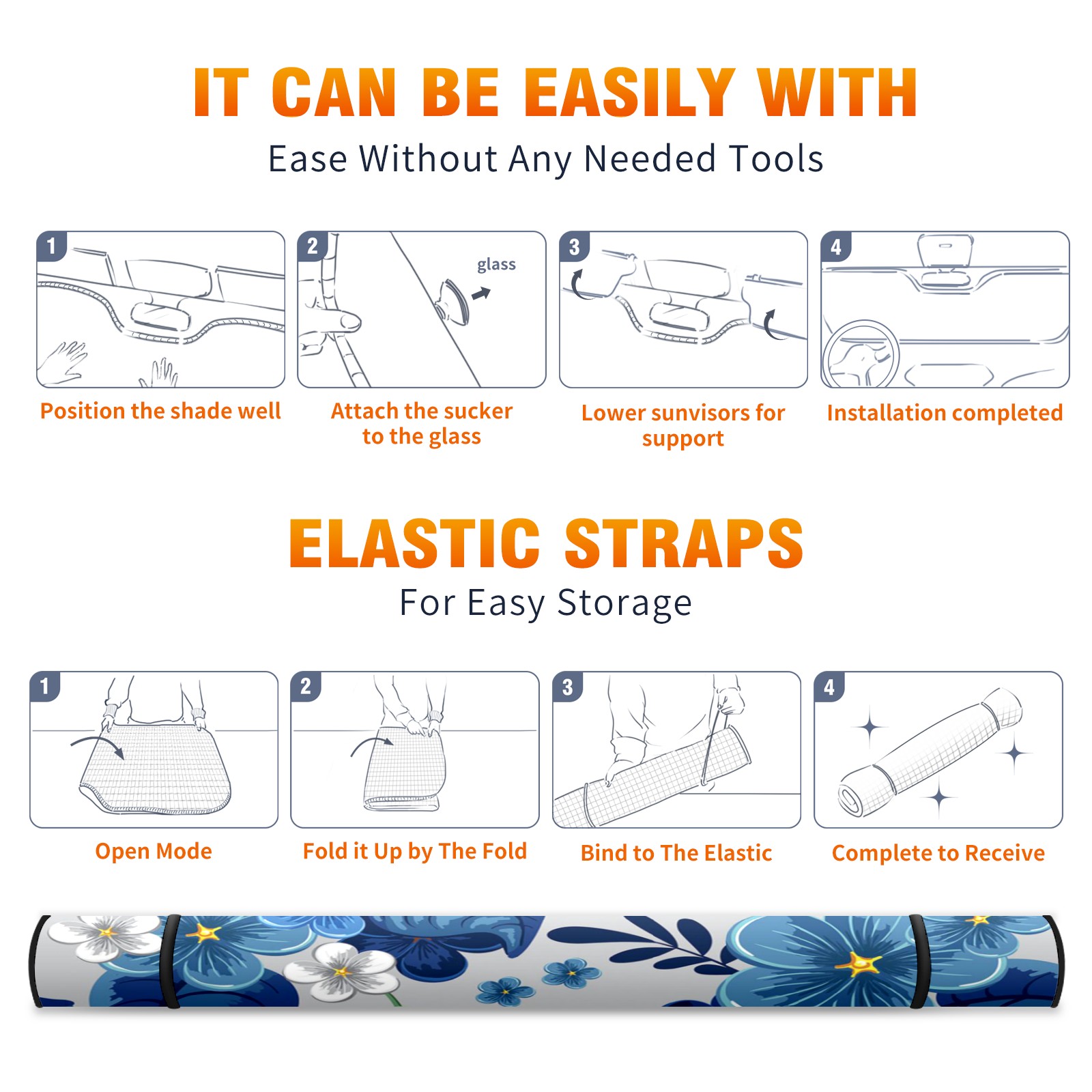 IT CAN BE EASILY WITH
Ease Without Any Needed Tools

1
Position the shade well

2
glass
Attach the sucker to the glass

3
Lower sunvisors for support

4
Installation completed

ELASTIC STRAPS
For Easy Storage

1
Open Mode

2
Fold it Up by The Fold

3
Bind to The Elastic

4
Complete to Receive