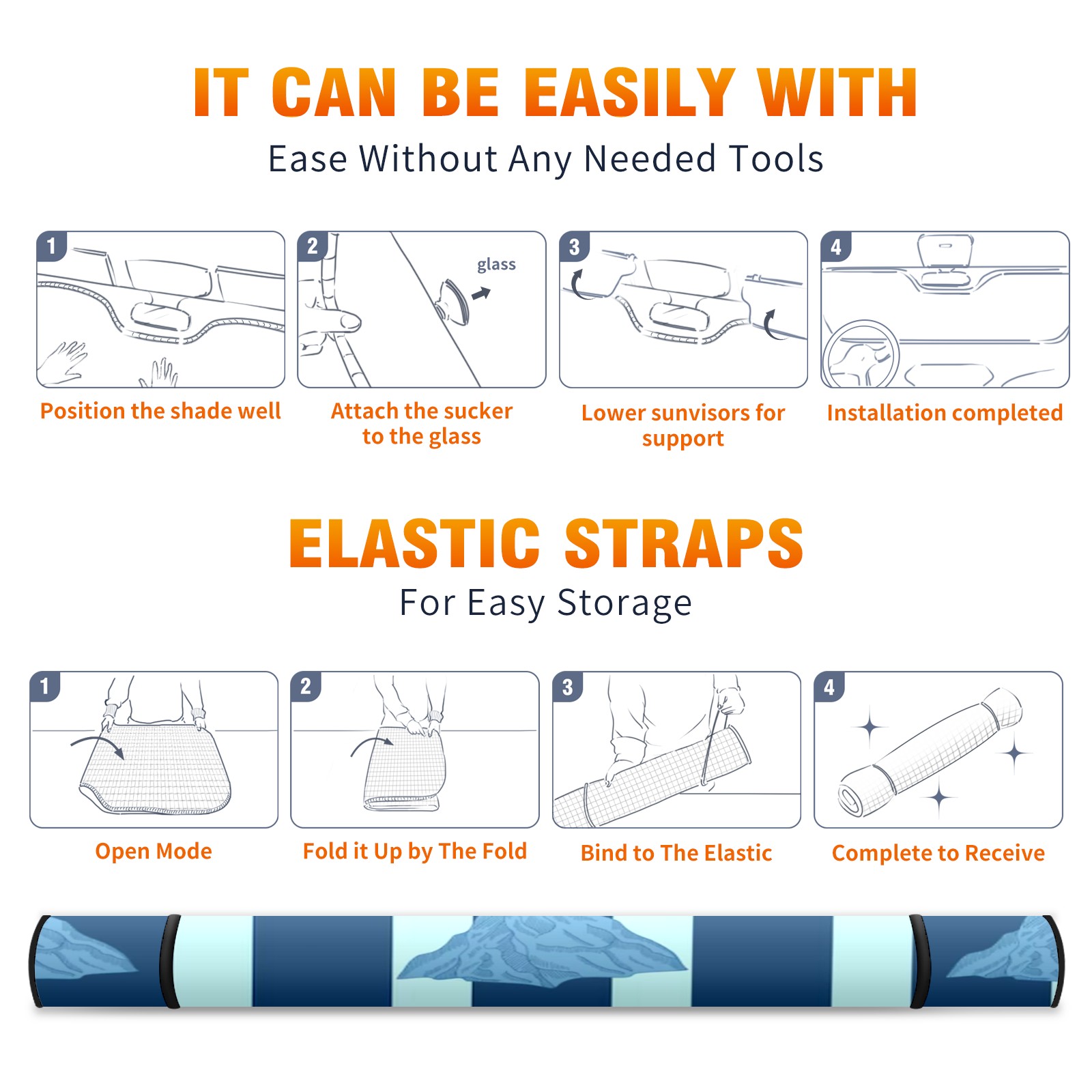 IT CAN BE EASILY WITH
Ease Without Any Needed Tools

1
Position the shade well

2
glass
Attach the sucker to the glass

3
Lower sunvisors for support

4
Installation completed

ELASTIC STRAPS
For Easy Storage

1
Open Mode

2
Fold it Up by The Fold

3
Bind to The Elastic

4
Complete to Receive