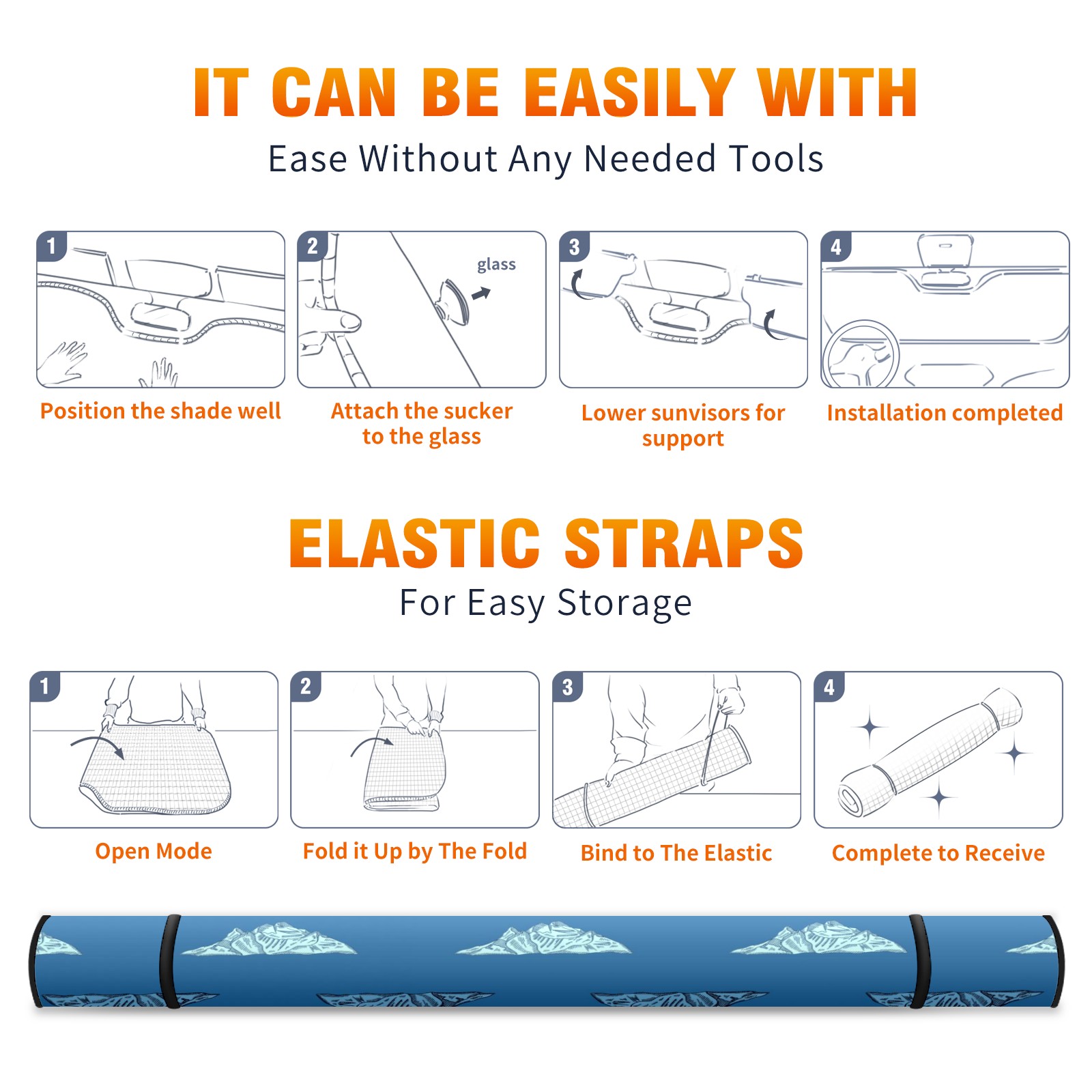 IT CAN BE EASILY WITH
Ease Without Any Needed Tools

1
Position the shade well

2
glass
Attach the sucker to the glass

3
Lower sunvisors for support

4
Installation completed

ELASTIC STRAPS
For Easy Storage

1
Open Mode

2
Fold it Up by The Fold

3
Bind to The Elastic

4
Complete to Receive