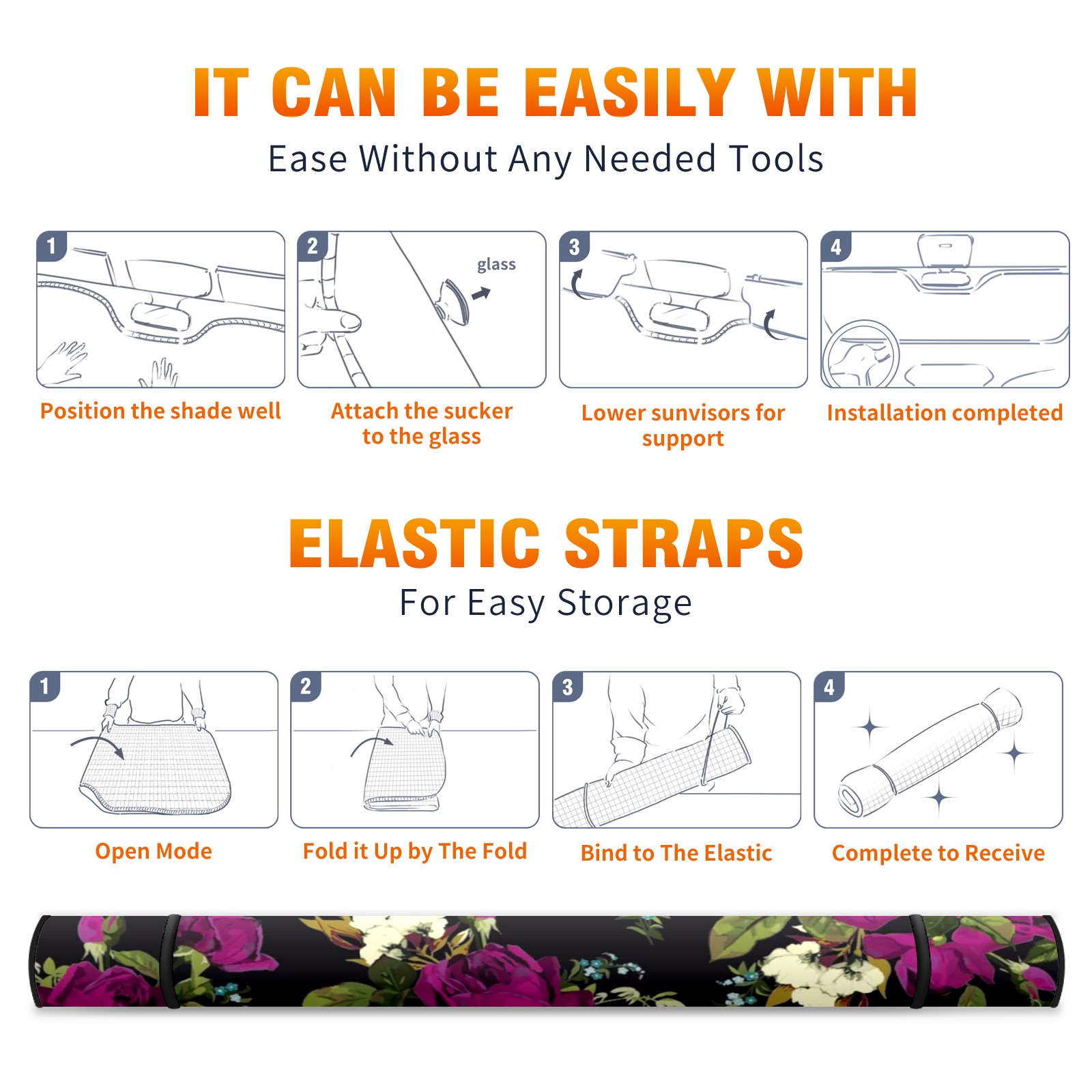 IT CAN BE EASILY WITH
Ease Without Any Needed Tools

1
Position the shade well

2
glass
Attach the sucker to the glass

3
Lower sunvisors for support

4
Installation completed

ELASTIC STRAPS
For Easy Storage

1
Open Mode

2
Fold it Up by The Fold

3
Bind to The Elastic

4
Complete to Receive