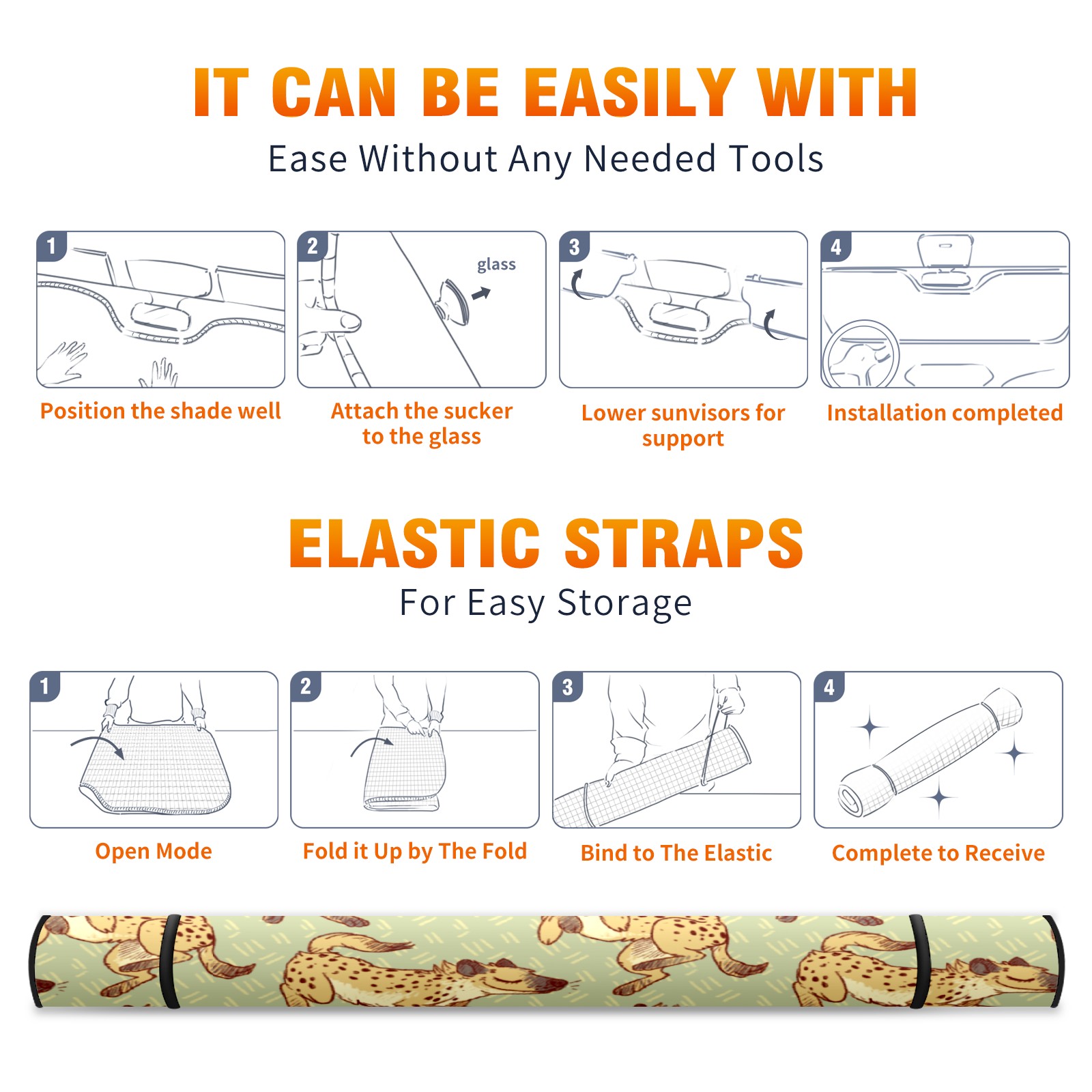 IT CAN BE EASILY WITH
Ease Without Any Needed Tools

1
Position the shade well

2
glass
Attach the sucker to the glass

3
Lower sunvisors for support

4
Installation completed

ELASTIC STRAPS
For Easy Storage

1
Open Mode

2
Fold it Up by The Fold

3
Bind to The Elastic

4
Complete to Receive