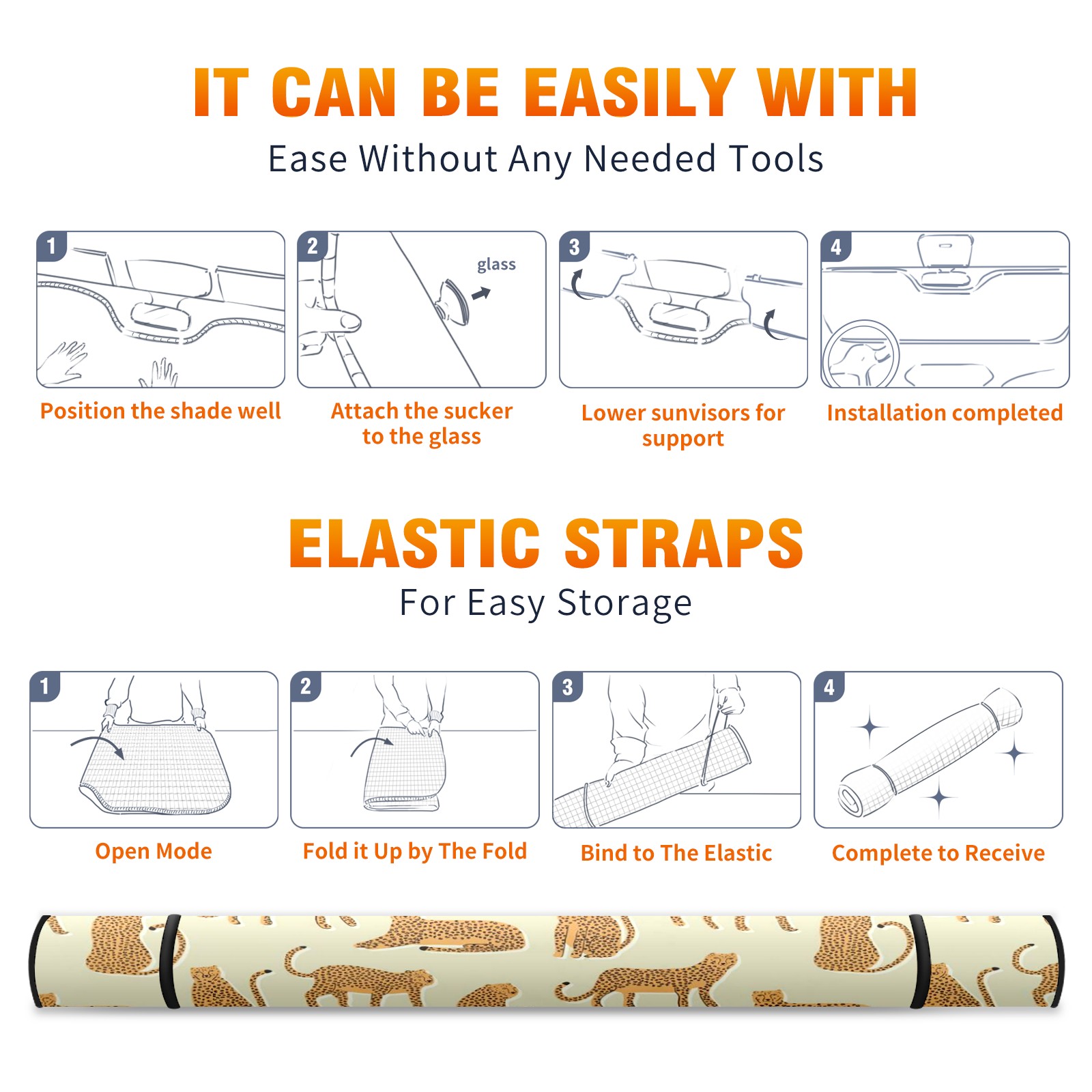 IT CAN BE EASILY WITH
Ease Without Any Needed Tools

1
Position the shade well

2
glass
Attach the sucker to the glass

3
Lower sunvisors for support

4
Installation completed

ELASTIC STRAPS
For Easy Storage

1
Open Mode

2
Fold it Up by The Fold

3
Bind to The Elastic

4
Complete to Receive