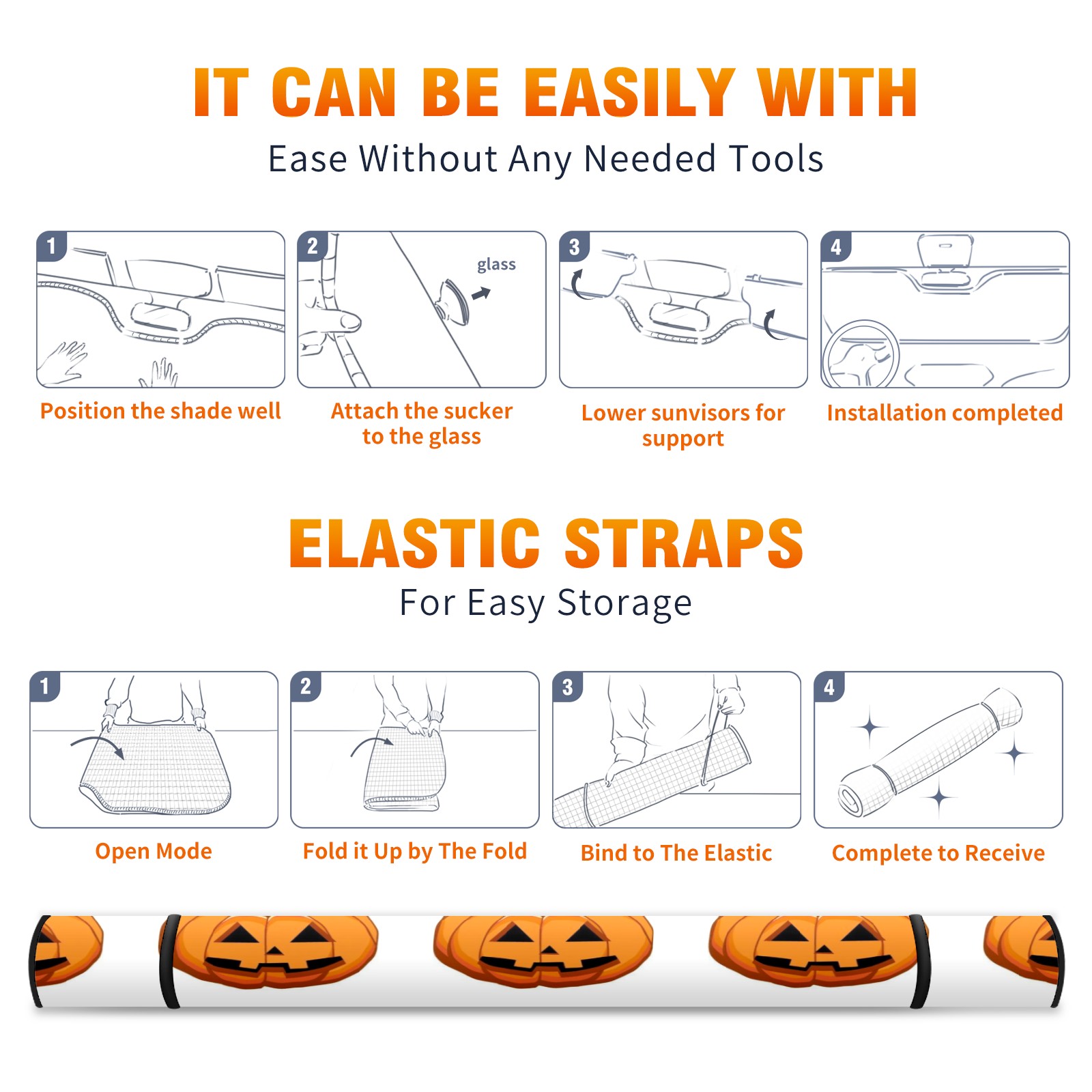 IT CAN BE EASILY WITH

Ease Without Any Needed Tools

1

Position the shade well

2

glass

Attach the sucker to the glass

3

Lower sunvisors for support

4

Installation completed

ELASTIC STRAPS

For Easy Storage

1

Open Mode

2

Fold it Up by The Fold

3

Bind to The Elastic

4

Complete to Receive