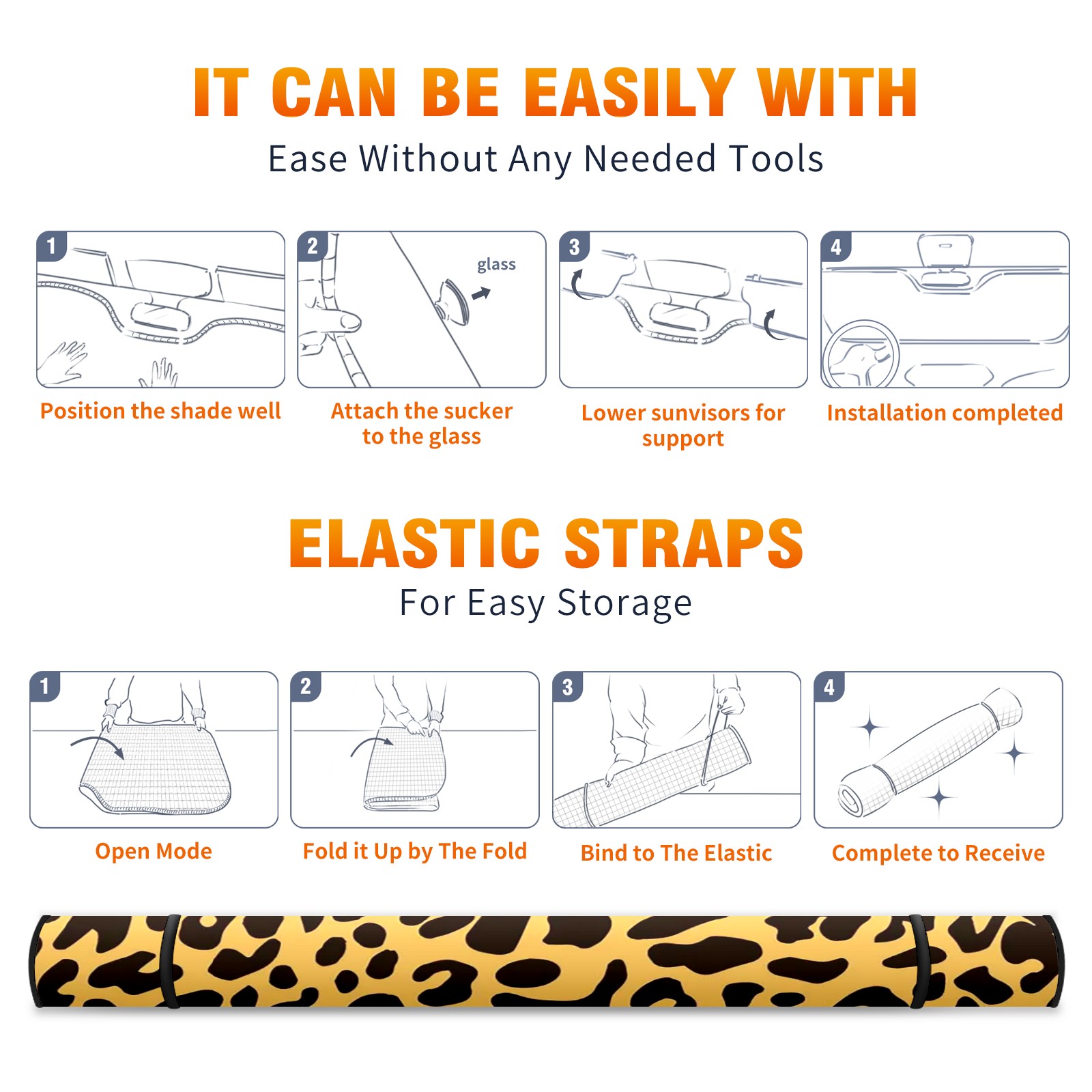 IT CAN BE EASILY WITH
Ease Without Any Needed Tools

1
Position the shade well

2
glass
Attach the sucker to the glass

3
Lower sunvisors for support

4
Installation completed

ELASTIC STRAPS
For Easy Storage

1
Open Mode

2
Fold it Up by The Fold

3
Bind to The Elastic

4
Complete to Receive