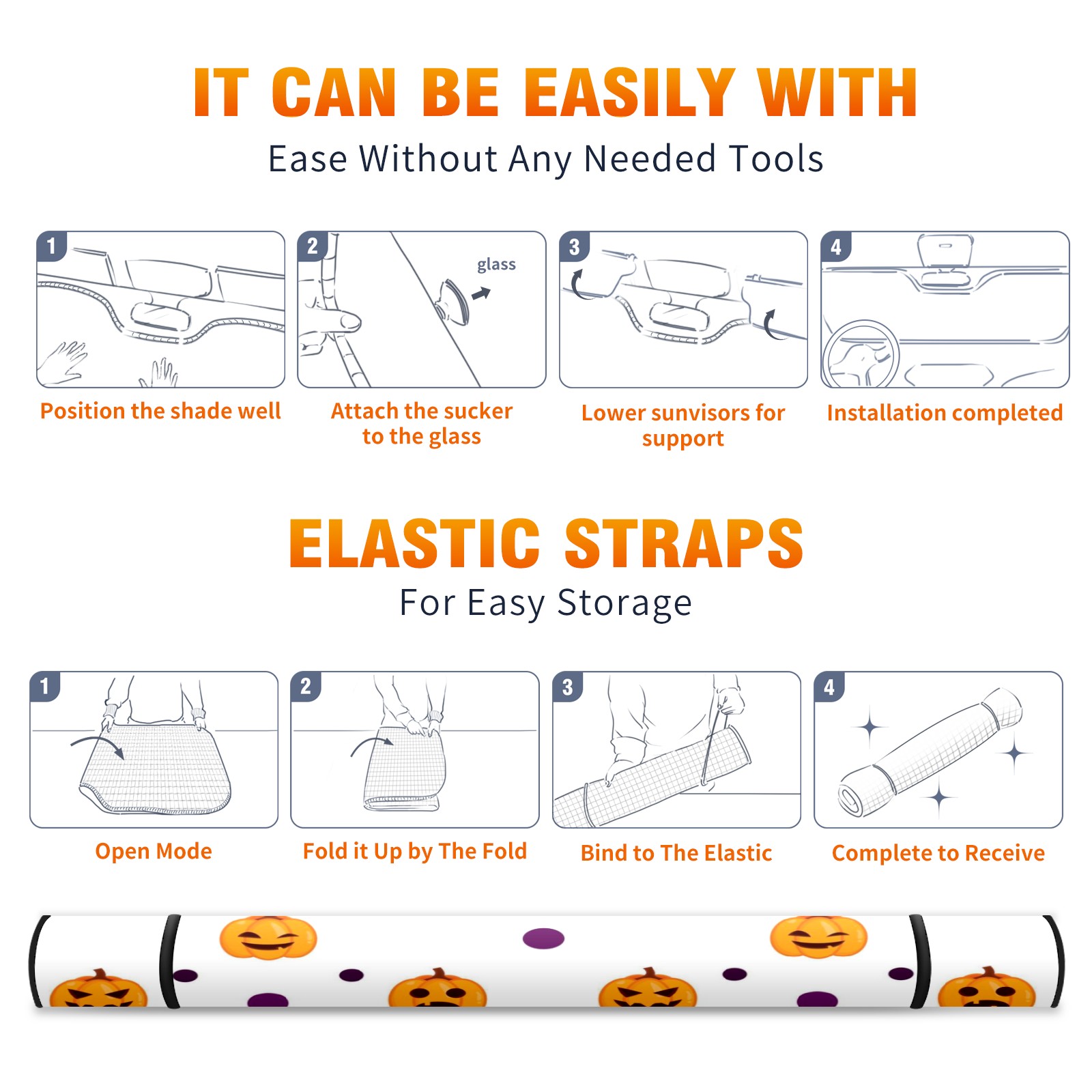 IT CAN BE EASILY WITH
Ease Without Any Needed Tools

1

Position the shade well

2

glass

Attach the sucker to the glass

3

Lower sunvisors for support

4

Installation completed

ELASTIC STRAPS
For Easy Storage

1

Open Mode

2

Fold it Up by The Fold

3

Bind to The Elastic

4

Complete to Receive