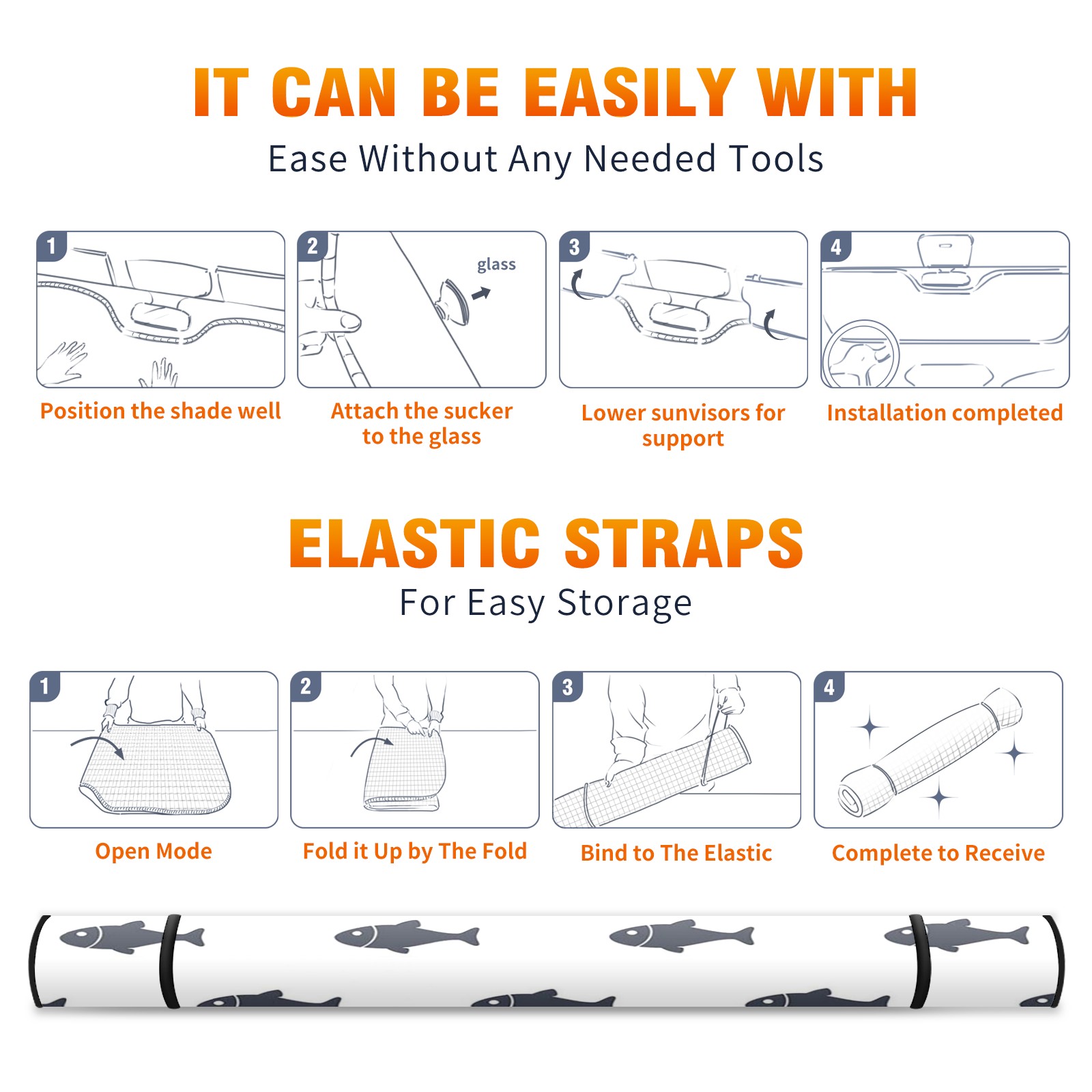 IT CAN BE EASILY WITH
Ease Without Any Needed Tools

1
Position the shade well

2
glass
Attach the sucker to the glass

3
Lower sunvisors for support

4
Installation completed

ELASTIC STRAPS
For Easy Storage

1
Open Mode

2
Fold it Up by The Fold

3
Bind to The Elastic

4
Complete to Receive