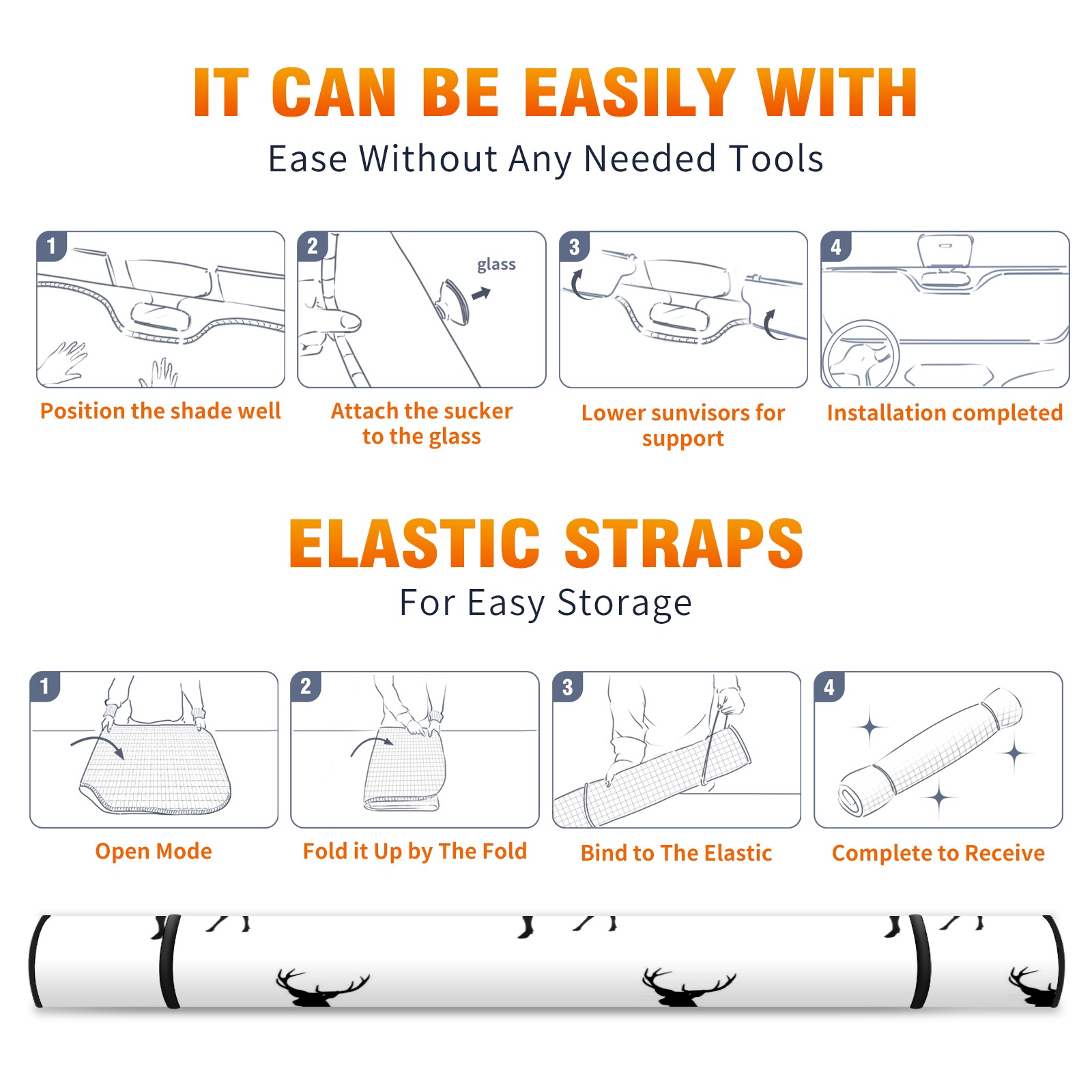 IT CAN BE EASILY WITH

Ease Without Any Needed Tools

1

Position the shade well

2

glass

Attach the sucker to the glass

3

Lower sunvisors for support

4

Installation completed

ELASTIC STRAPS

For Easy Storage

1

Open Mode

2

Fold it Up by The Fold

3

Bind to The Elastic

4

Complete to Receive