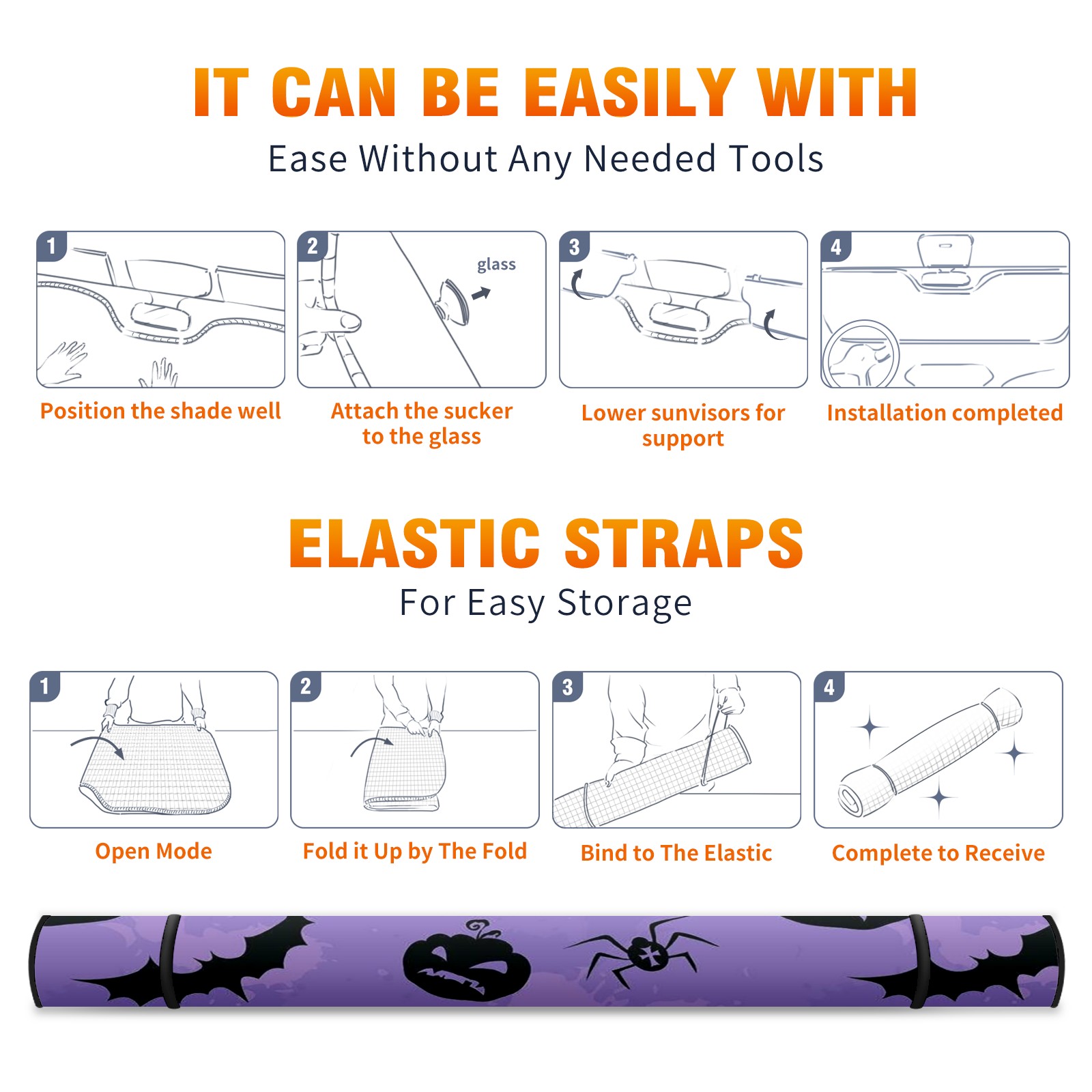 IT CAN BE EASILY WITH
Ease Without Any Needed Tools

1
Position the shade well

2
glass
Attach the sucker to the glass

3
Lower sunvisors for support

4
Installation completed

ELASTIC STRAPS
For Easy Storage

1
Open Mode

2
Fold it Up by The Fold

3
Bind to The Elastic

4
Complete to Receive