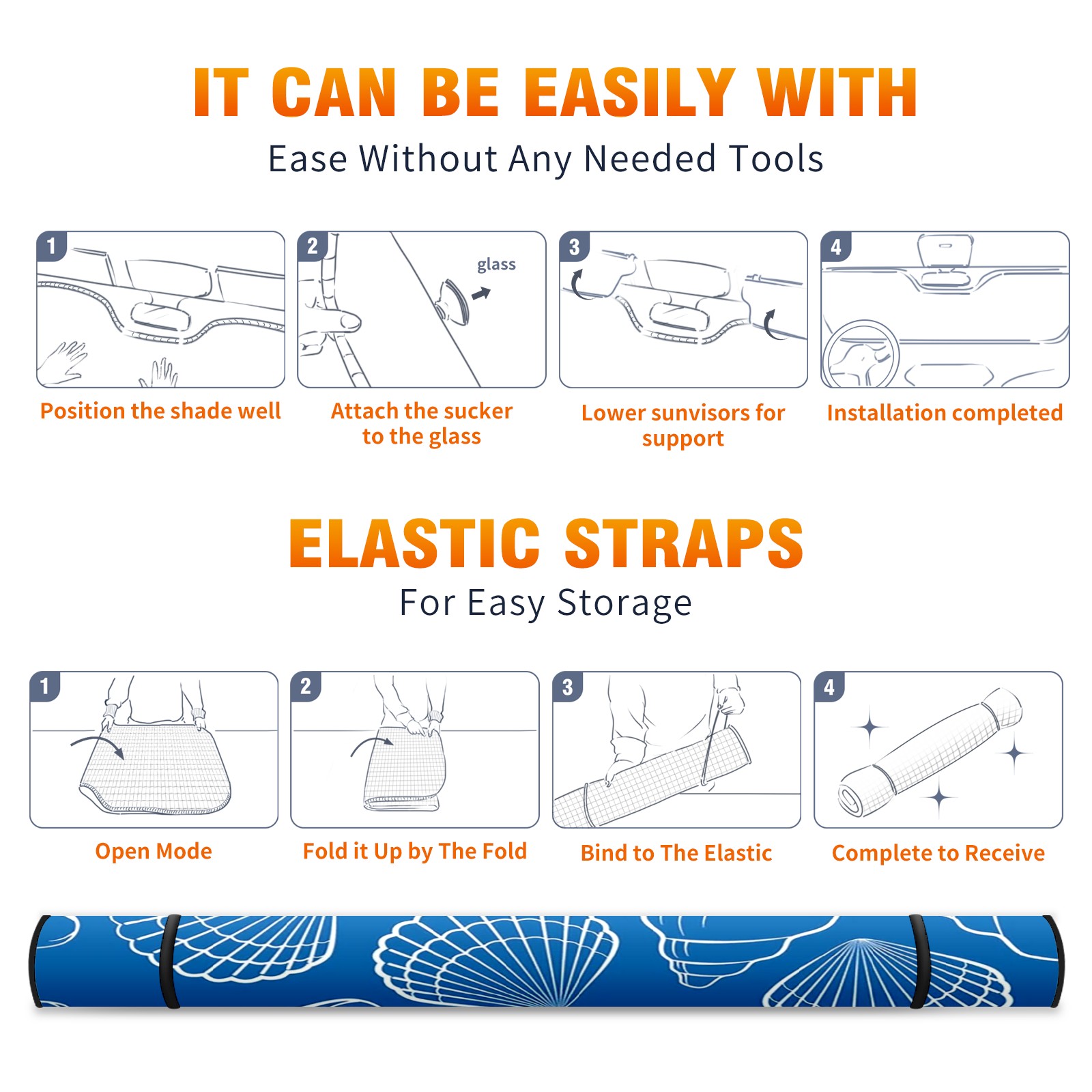 IT CAN BE EASILY WITH
Ease Without Any Needed Tools

1
Position the shade well

2
glass
Attach the sucker to the glass

3
Lower sunvisors for support

4
Installation completed

ELASTIC STRAPS
For Easy Storage

1
Open Mode

2
Fold it Up by The Fold

3
Bind to The Elastic

4
Complete to Receive