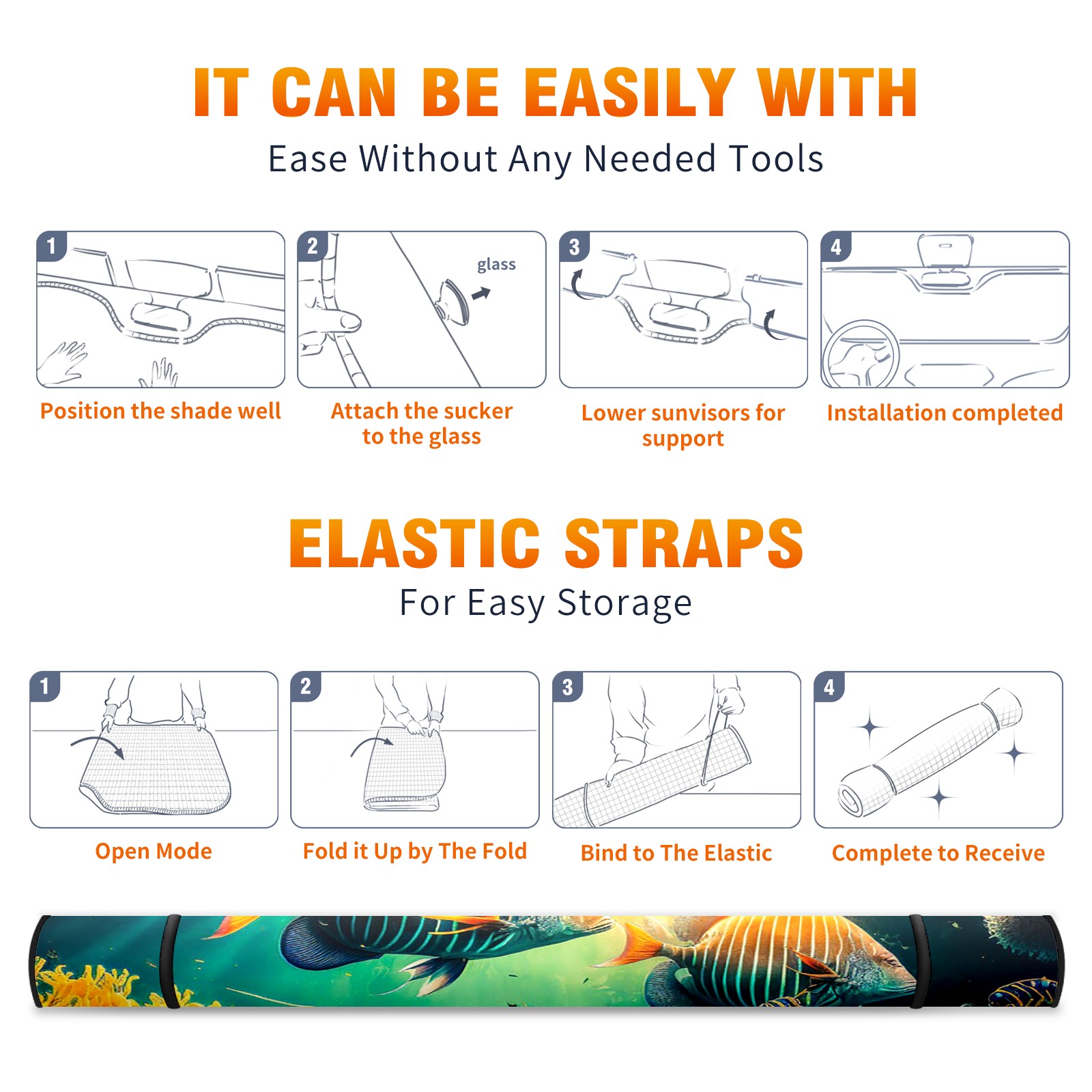 IT CAN BE EASILY WITH

Ease Without Any Needed Tools

1

Position the shade well

2

glass

Attach the sucker to the glass

3

Lower sunvisors for support

4

Installation completed

ELASTIC STRAPS

For Easy Storage

1

Open Mode

2

Fold it Up by The Fold

3

Bind to The Elastic

4

Complete to Receive