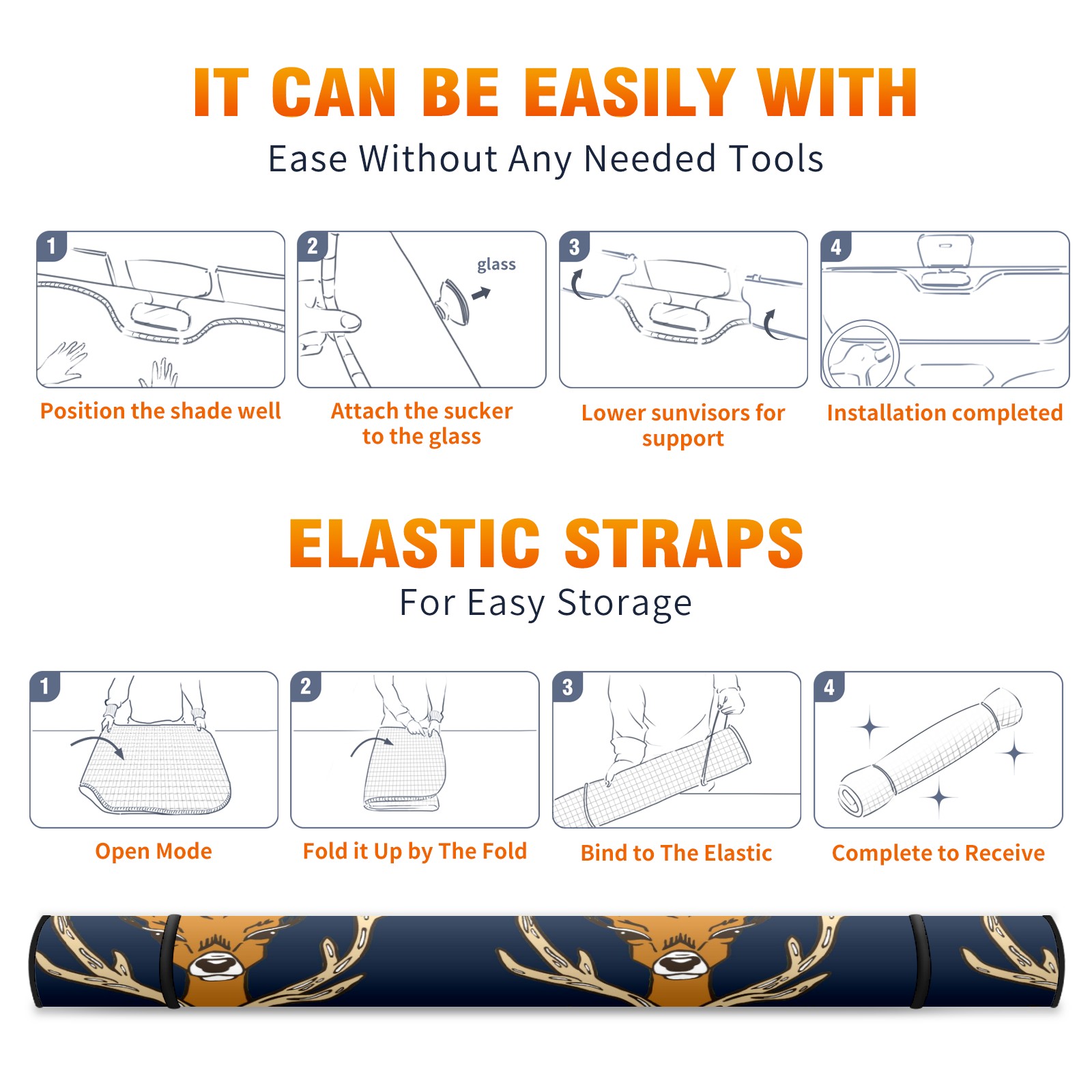 IT CAN BE EASILY WITH
Ease Without Any Needed Tools

1
Position the shade well

2
glass
Attach the sucker to the glass

3
Lower sunvisors for support

4
Installation completed

ELASTIC STRAPS
For Easy Storage

1
Open Mode

2
Fold it Up by The Fold

3
Bind to The Elastic

4
Complete to Receive