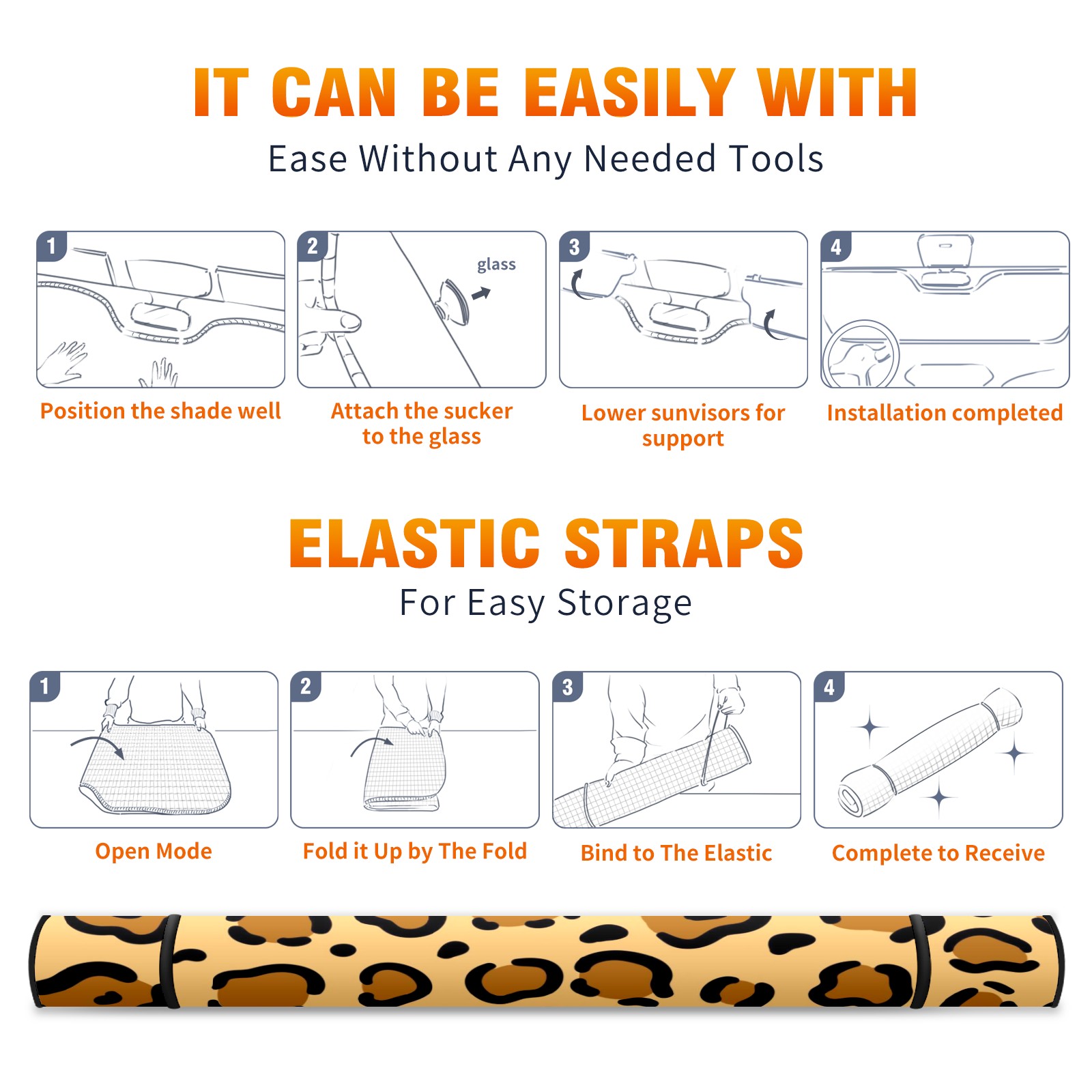 IT CAN BE EASILY WITH

Ease Without Any Needed Tools

1

Position the shade well

2

glass

Attach the sucker to the glass

3

Lower sunvisors for support

4

Installation completed

ELASTIC STRAPS

For Easy Storage

1

Open Mode

2

Fold it Up by The Fold

3

Bind to The Elastic

4

Complete to Receive