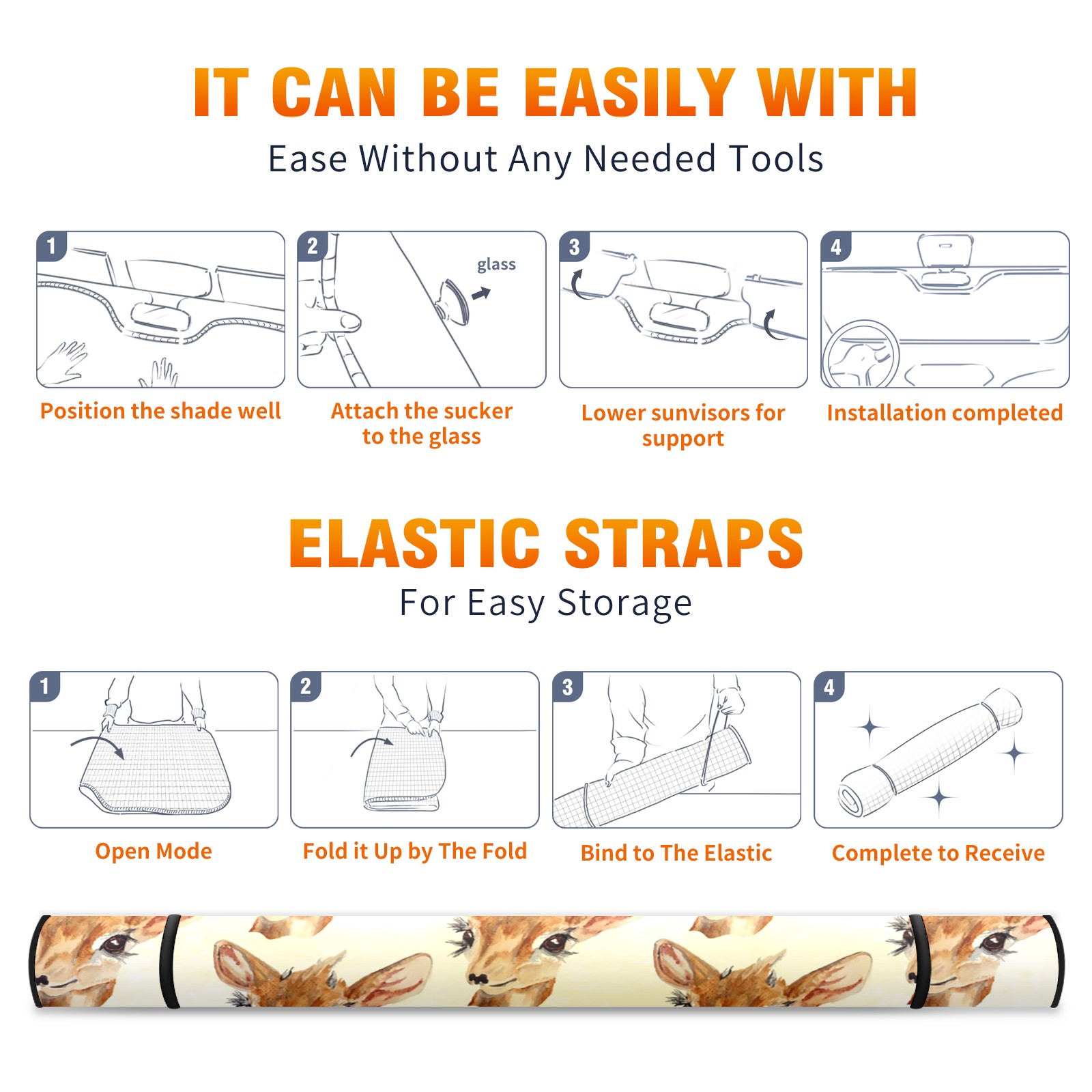 IT CAN BE EASILY WITH

Ease Without Any Needed Tools

1

Position the shade well

2

glass

Attach the sucker to the glass

3

Lower sunvisors for support

4

Installation completed

ELASTIC STRAPS

For Easy Storage

1

Open Mode

2

Fold it Up by The Fold

3

Bind to The Elastic

4

Complete to Receive