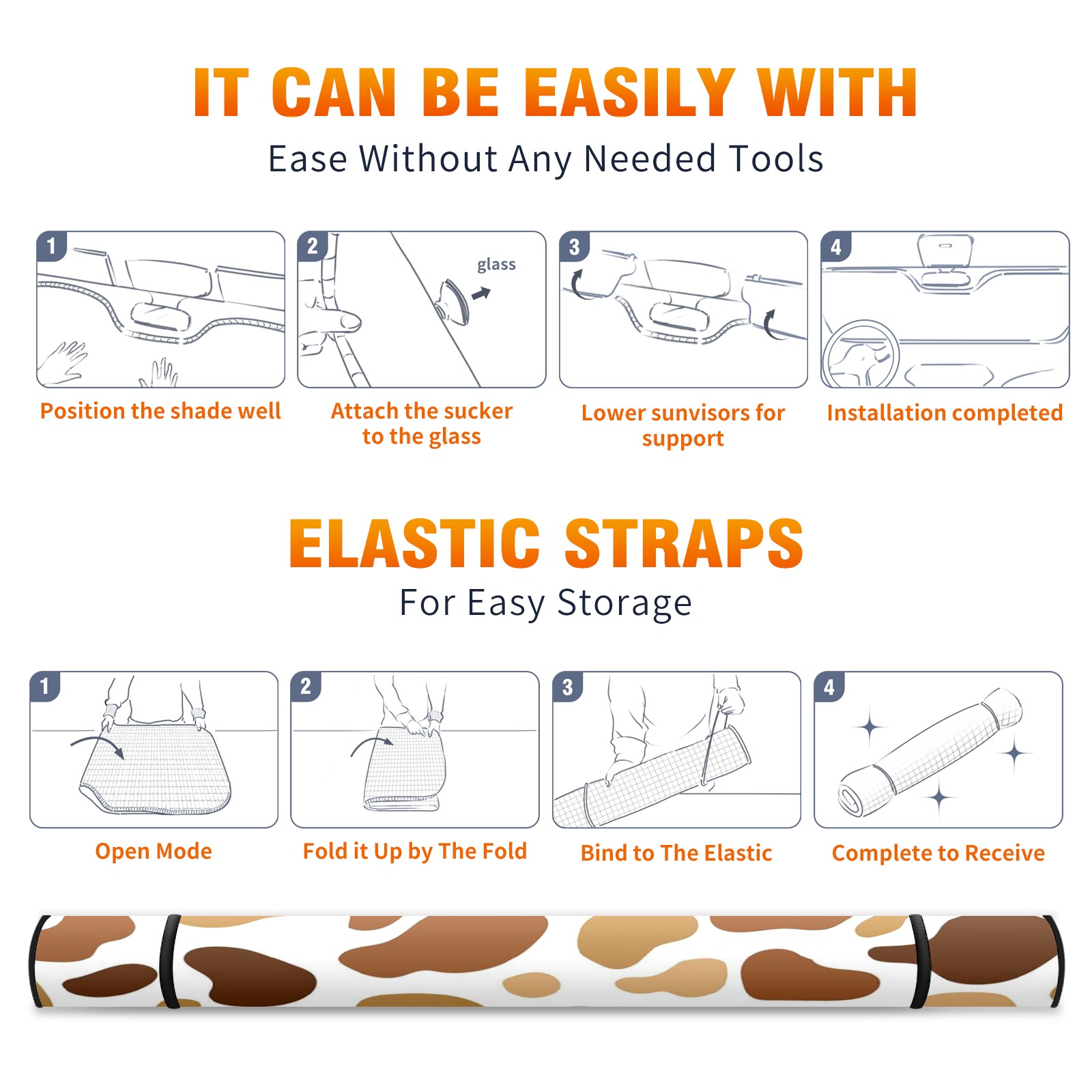 IT CAN BE EASILY WITH
Ease Without Any Needed Tools

1
Position the shade well

2
glass
Attach the sucker to the glass

3
Lower sunvisors for support

4
Installation completed

ELASTIC STRAPS
For Easy Storage

1
Open Mode

2
Fold it Up by The Fold

3
Bind to The Elastic

4
Complete to Receive