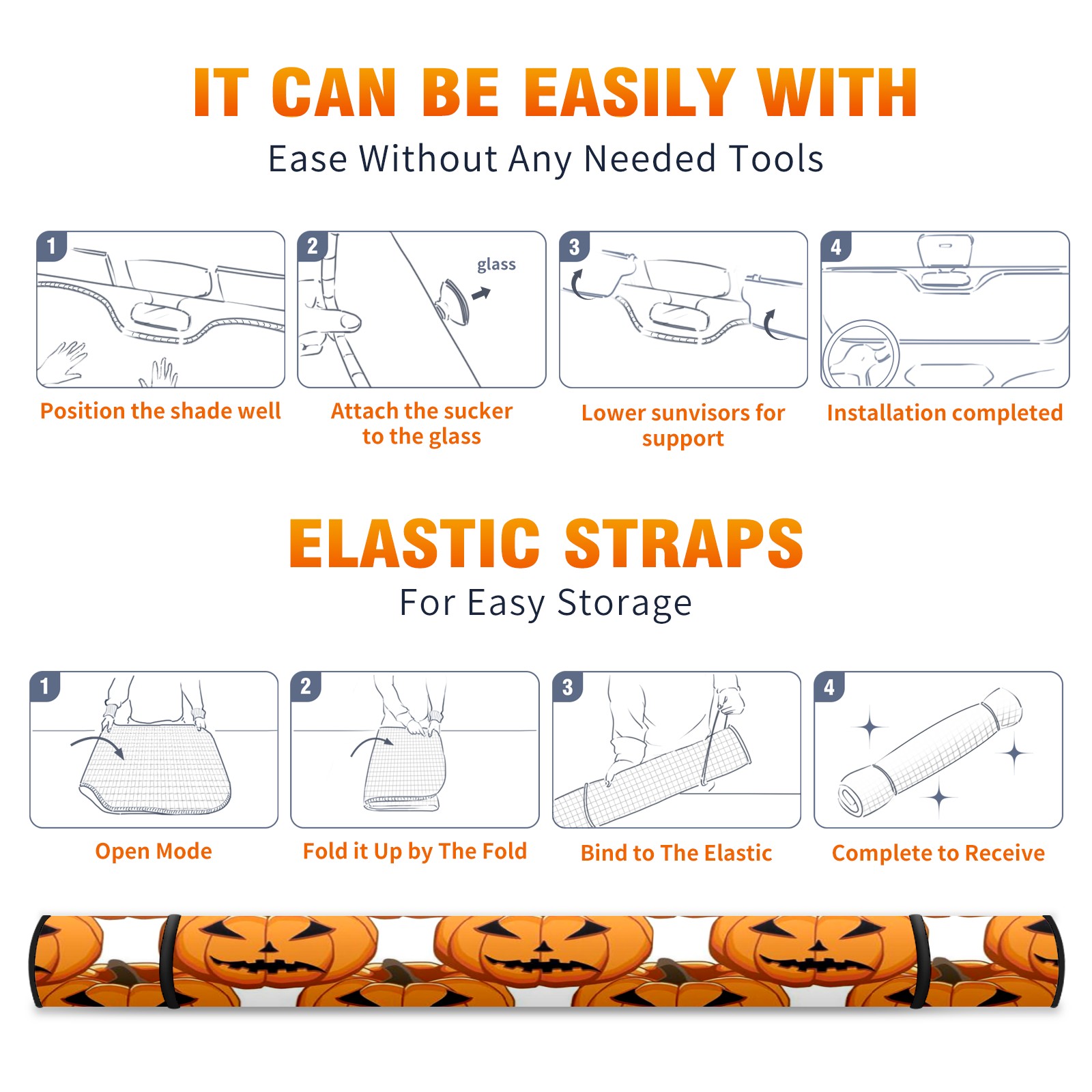 IT CAN BE EASILY WITH
Ease Without Any Needed Tools

1

Position the shade well

2
glass

Attach the sucker to the glass

3

Lower sunvisors for support

4

Installation completed

ELASTIC STRAPS
For Easy Storage

1

Open Mode

2

Fold it Up by The Fold

3

Bind to The Elastic

4

Complete to Receive