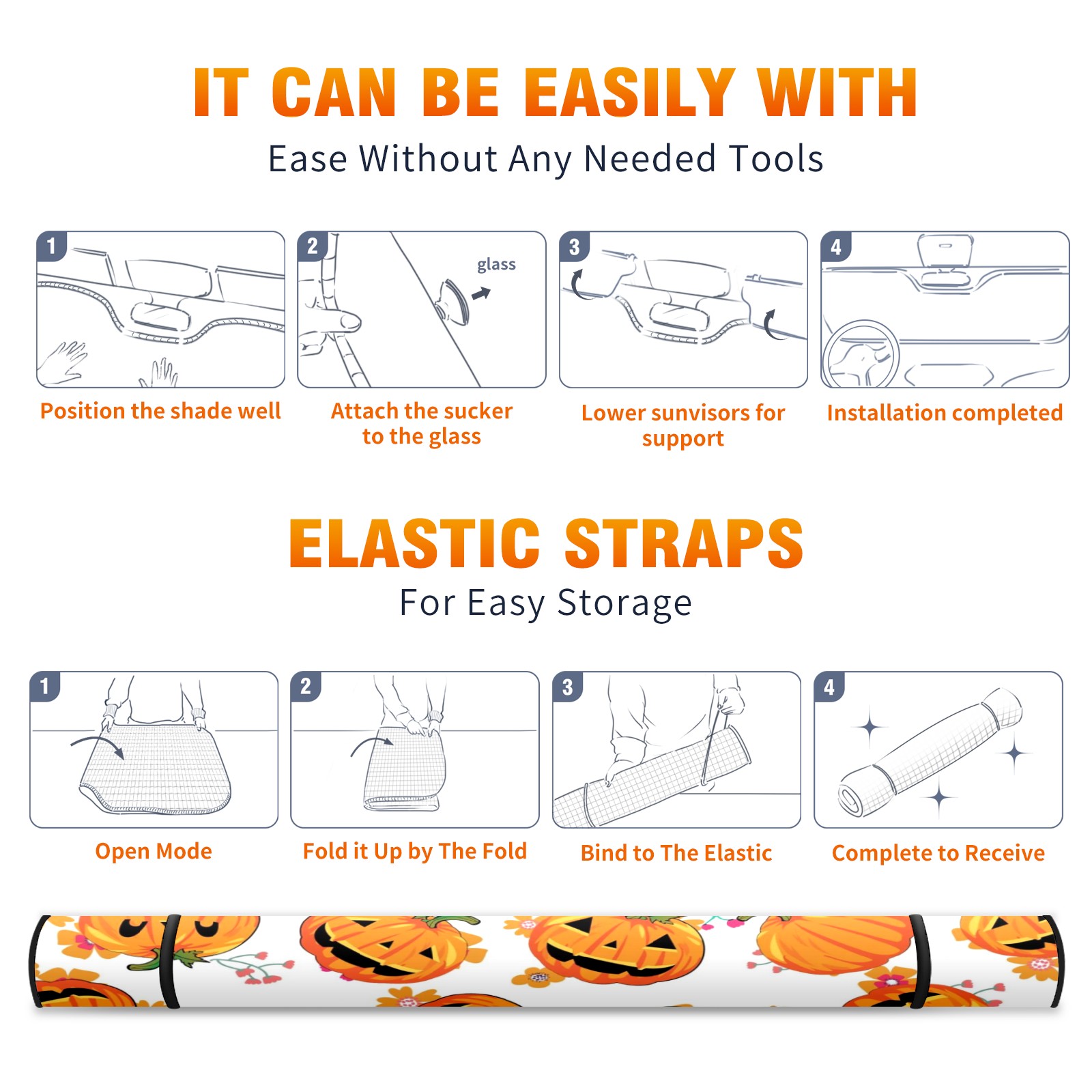 IT CAN BE EASILY WITH
Ease Without Any Needed Tools

1
Position the shade well

2
glass
Attach the sucker to the glass

3
Lower sunvisors for support

4
Installation completed

ELASTIC STRAPS
For Easy Storage

1
Open Mode

2
Fold it Up by The Fold

3
Bind to The Elastic

4
Complete to Receive