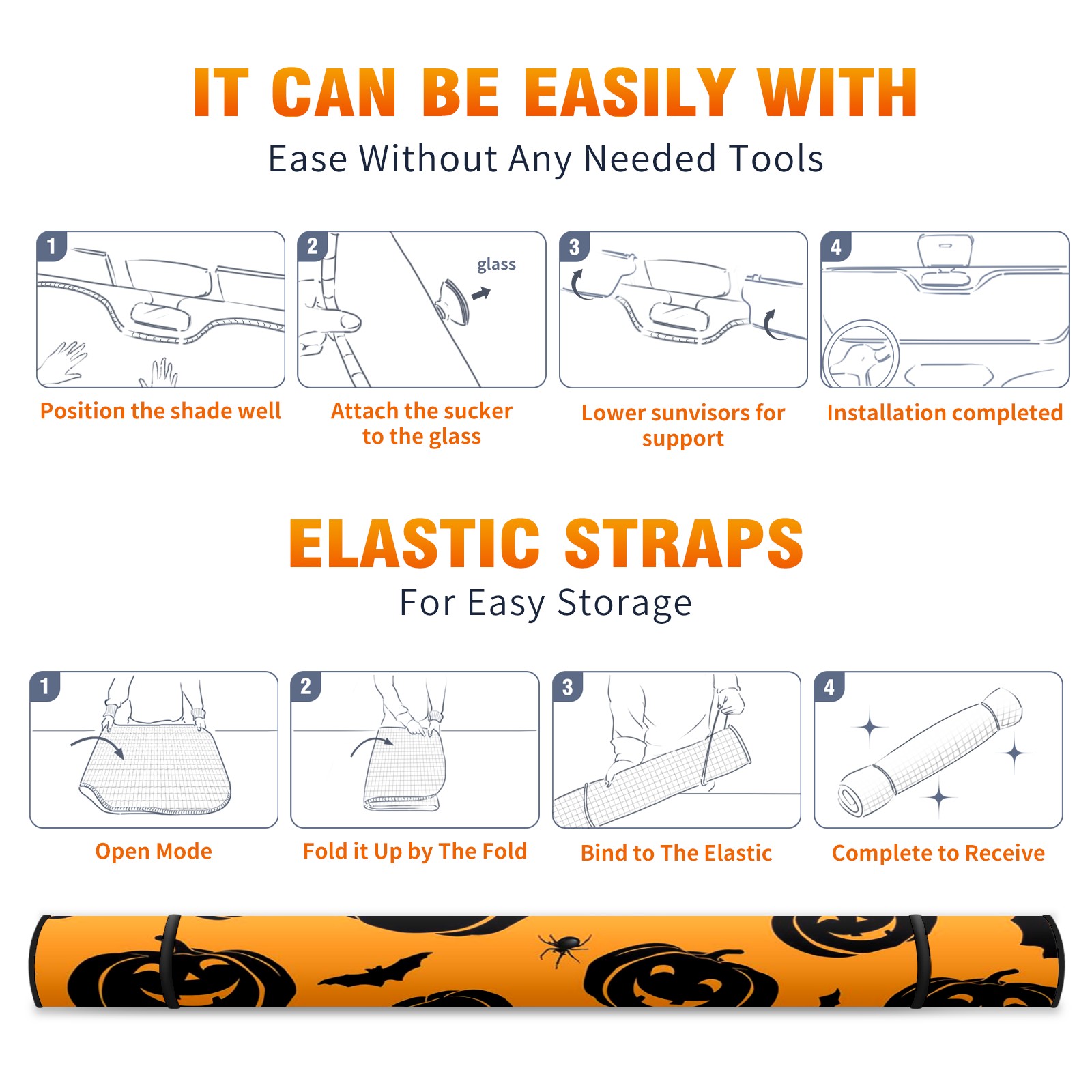 IT CAN BE EASILY WITH
Ease Without Any Needed Tools

1
Position the shade well

2
glass
Attach the sucker to the glass

3
Lower sunvisors for support

4
Installation completed

ELASTIC STRAPS
For Easy Storage

1
Open Mode

2
Fold it Up by The Fold

3
Bind to The Elastic

4
Complete to Receive