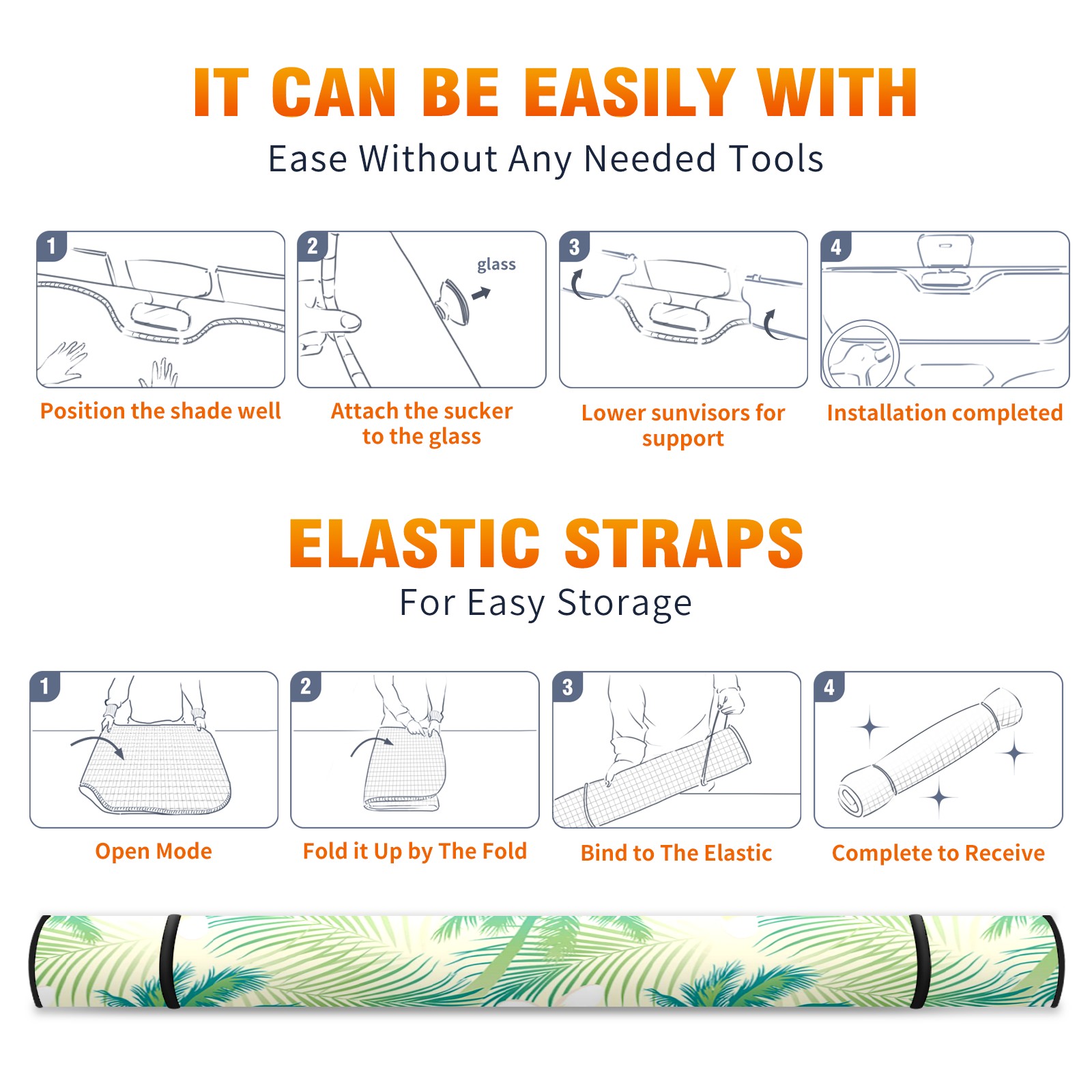 IT CAN BE EASILY WITH
Ease Without Any Needed Tools

1
Position the shade well

2
glass
Attach the sucker to the glass

3
Lower sunvisors for support

4
Installation completed

ELASTIC STRAPS
For Easy Storage

1
Open Mode

2
Fold it Up by The Fold

3
Bind to The Elastic

4
Complete to Receive