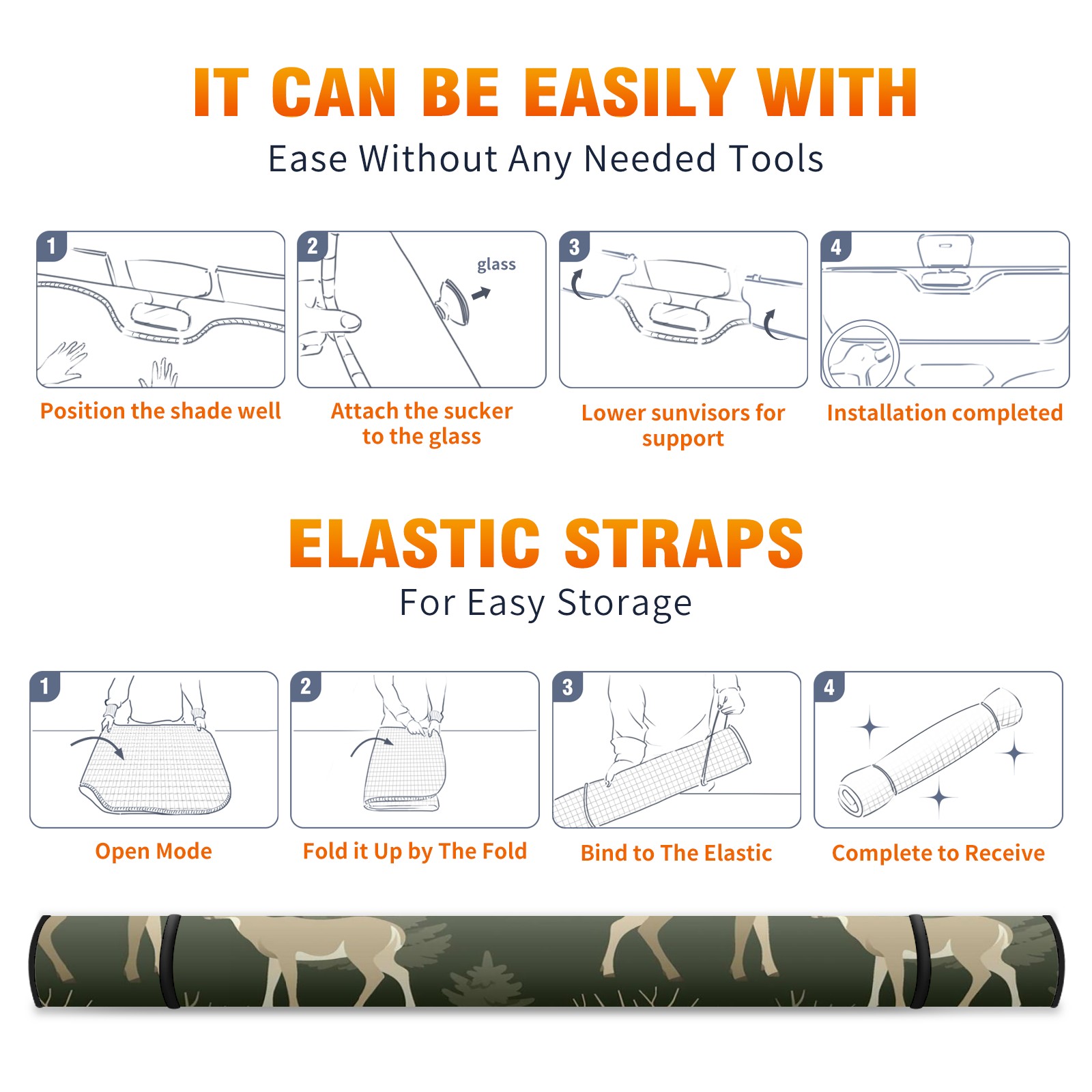 IT CAN BE EASILY WITH

Ease Without Any Needed Tools

1

Position the shade well

2

glass

Attach the sucker to the glass

3

Lower sunvisors for support

4

Installation completed

ELASTIC STRAPS

For Easy Storage

1

Open Mode

2

Fold it Up by The Fold

3

Bind to The Elastic

4

Complete to Receive