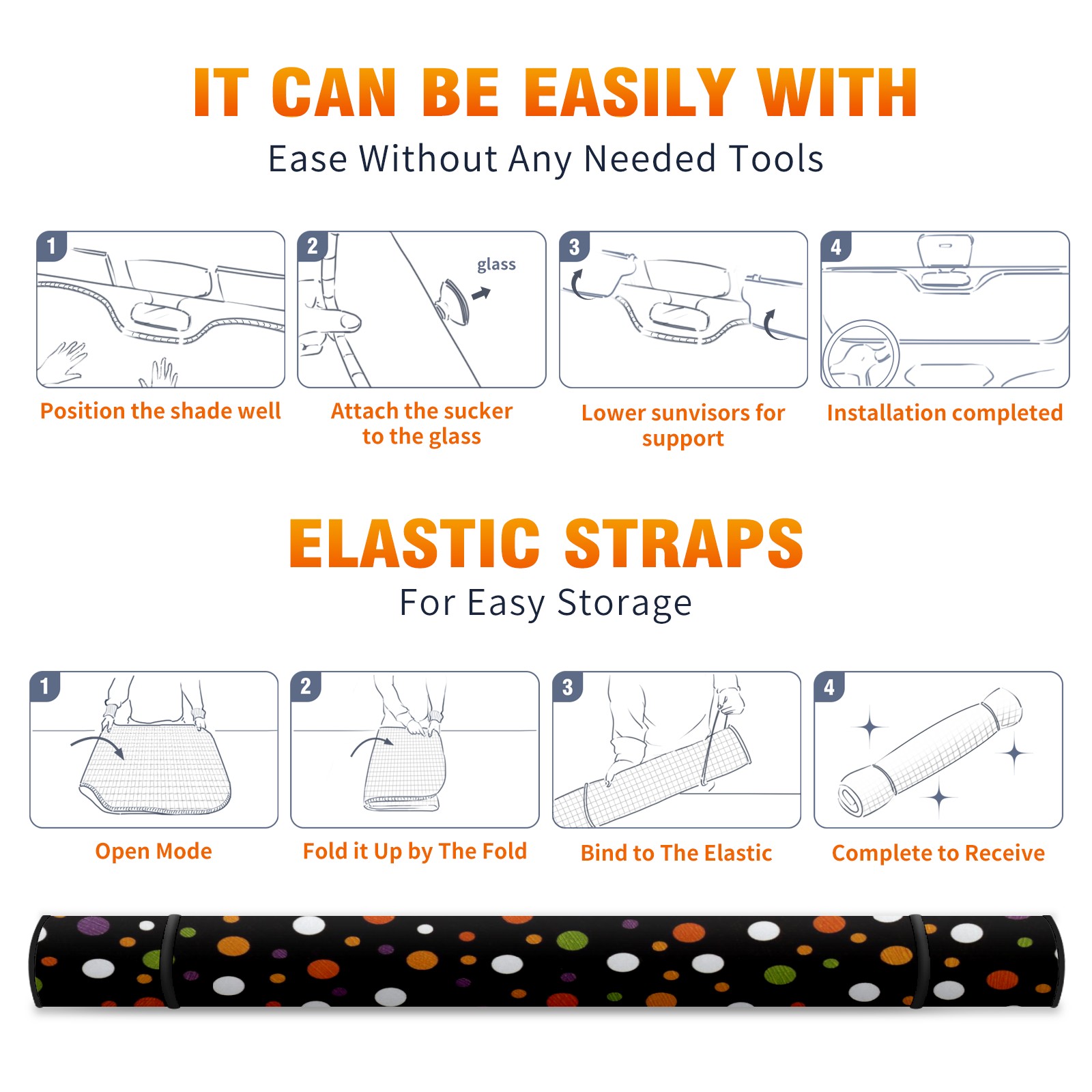 IT CAN BE EASILY WITH

Ease Without Any Needed Tools

1

Position the shade well

2

glass

Attach the sucker to the glass

3

Lower sunvisors for support

4

Installation completed

ELASTIC STRAPS

For Easy Storage

1

Open Mode

2

Fold it Up by The Fold

3

Bind to The Elastic

4

Complete to Receive