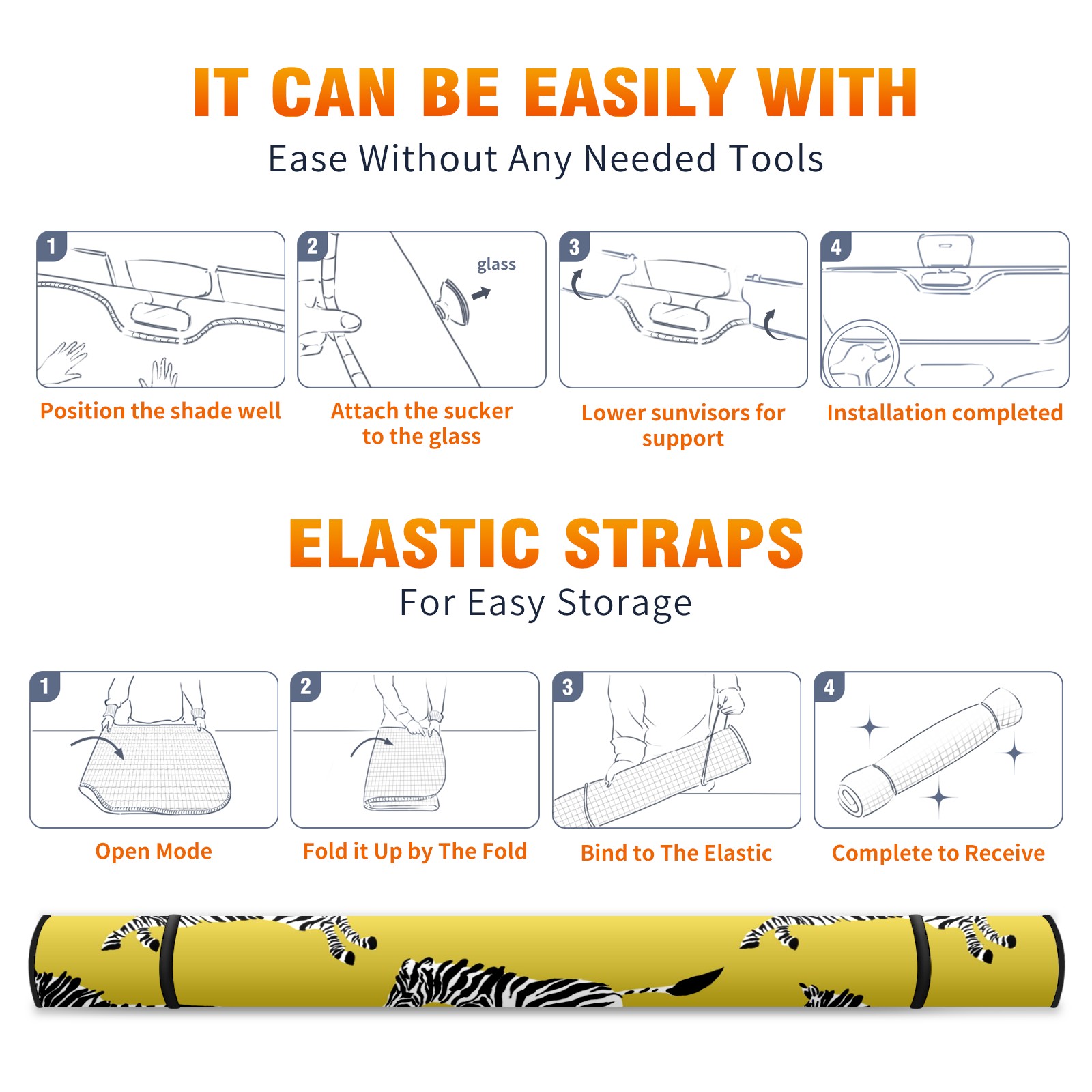 IT CAN BE EASILY WITH
Ease Without Any Needed Tools

1
Position the shade well

2
glass
Attach the sucker to the glass

3
Lower sunvisors for support

4
Installation completed

ELASTIC STRAPS
For Easy Storage

1
Open Mode

2
Fold it Up by The Fold

3
Bind to The Elastic

4
Complete to Receive