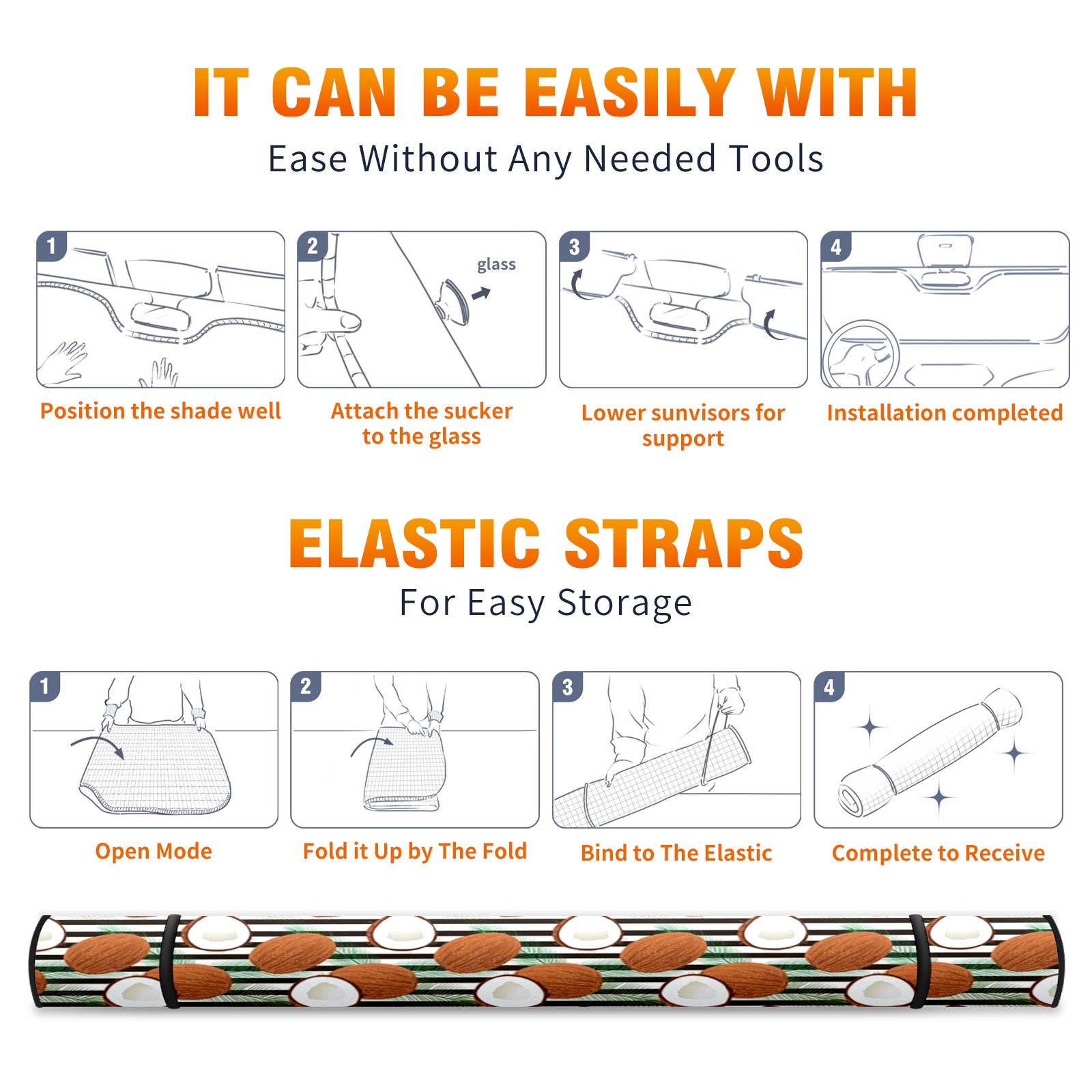 IT CAN BE EASILY WITH

Ease Without Any Needed Tools

1

Position the shade well

2

glass

Attach the sucker to the glass

3

Lower sunvisors for support

4

Installation completed

ELASTIC STRAPS

For Easy Storage

1

Open Mode

2

Fold it Up by The Fold

3

Bind to The Elastic

4

Complete to Receive