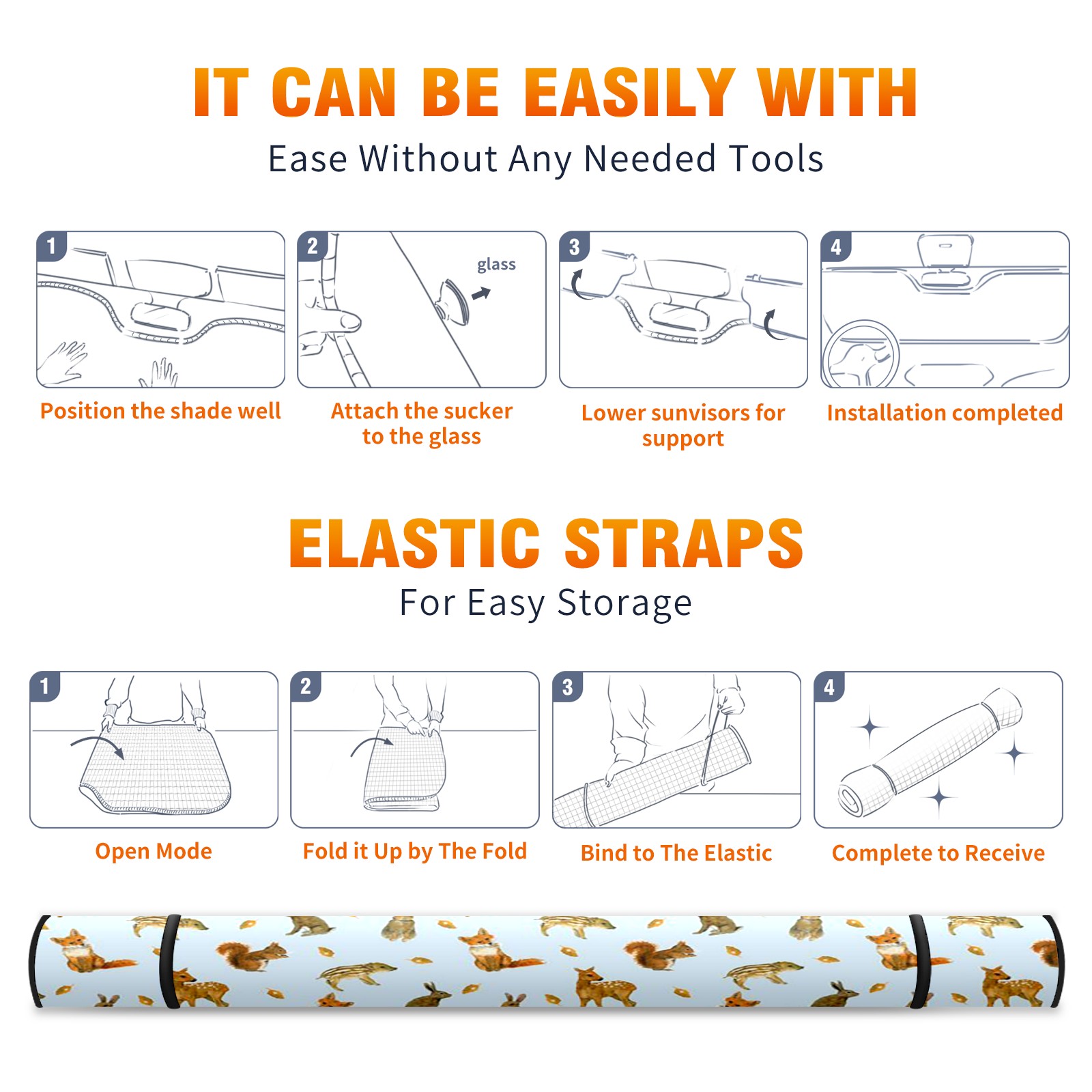 IT CAN BE EASILY WITH

Ease Without Any Needed Tools

1

Position the shade well

2

glass

Attach the sucker to the glass

3

Lower sunvisors for support

4

Installation completed

ELASTIC STRAPS

For Easy Storage

1

Open Mode

2

Fold it Up by The Fold

3

Bind to The Elastic

4

Complete to Receive