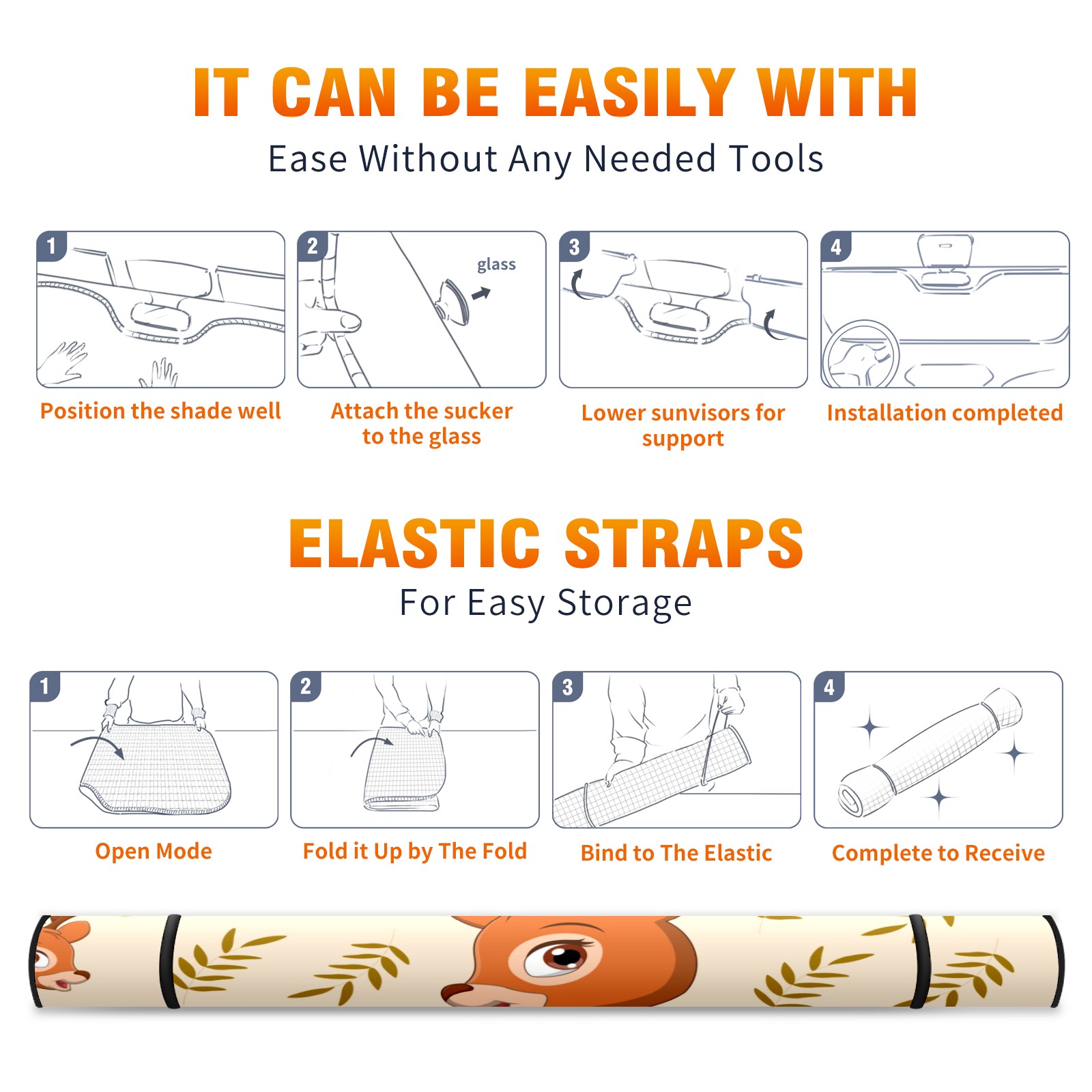 IT CAN BE EASILY WITH

Ease Without Any Needed Tools

1

Position the shade well

2

glass

Attach the sucker to the glass

3

Lower sunvisors for support

4

Installation completed

ELASTIC STRAPS

For Easy Storage

1

Open Mode

2

Fold it Up by The Fold

3

Bind to The Elastic

4

Complete to Receive