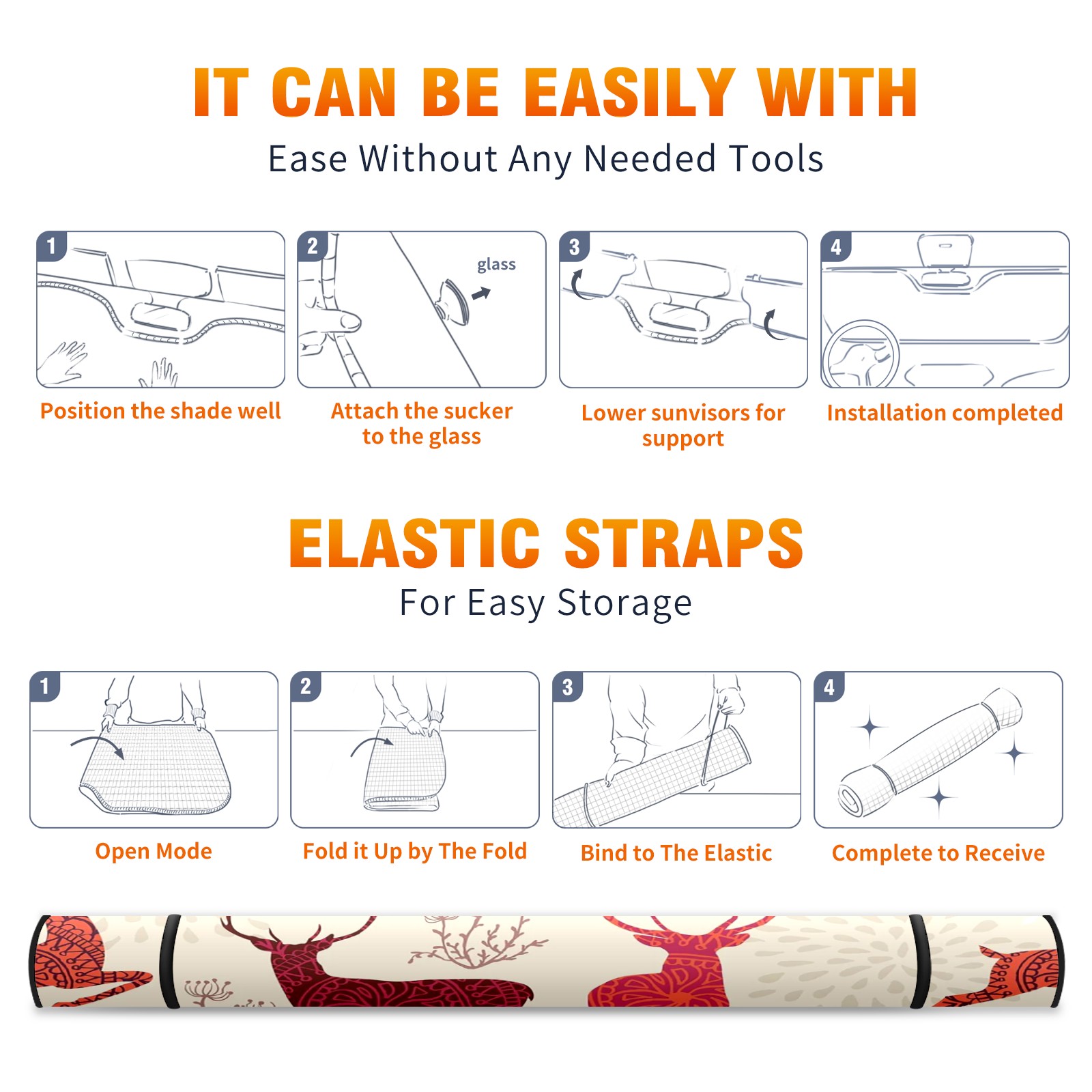 IT CAN BE EASILY WITH
Ease Without Any Needed Tools

1
Position the shade well

2
glass
Attach the sucker to the glass

3
Lower sunvisors for support

4
Installation completed

ELASTIC STRAPS
For Easy Storage

1
Open Mode

2
Fold it Up by The Fold

3
Bind to The Elastic

4
Complete to Receive