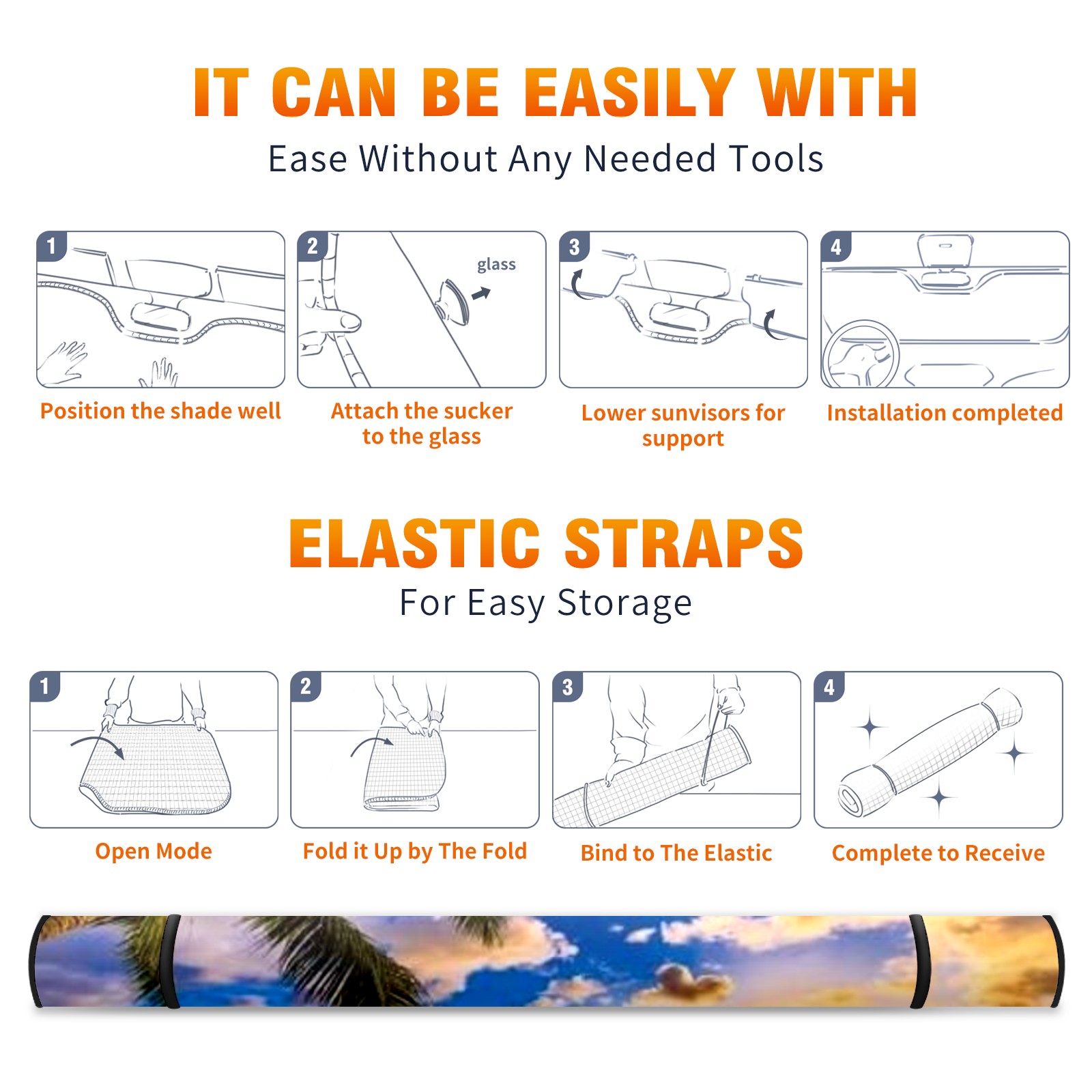 IT CAN BE EASILY WITH
Ease Without Any Needed Tools

1

Position the shade well

2
glass

Attach the sucker to the glass

3

Lower sunvisors for support

4

Installation completed

ELASTIC STRAPS
For Easy Storage

1

Open Mode

2

Fold it Up by The Fold

3

Bind to The Elastic

4

Complete to Receive