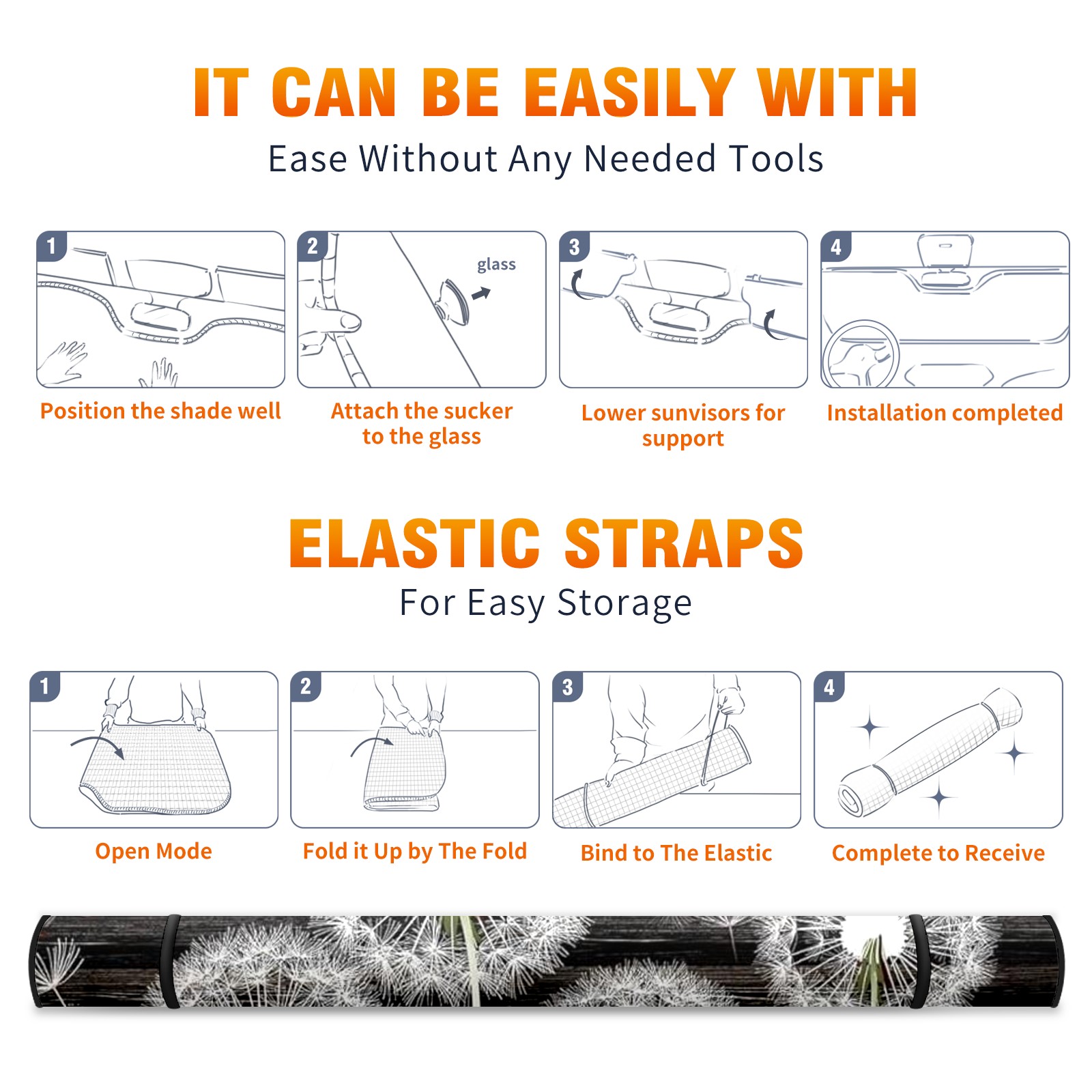 IT CAN BE EASILY WITH

Ease Without Any Needed Tools

1

Position the shade well

2

glass

Attach the sucker to the glass

3

Lower sunvisors for support

4

Installation completed

ELASTIC STRAPS

For Easy Storage

1

Open Mode

2

Fold it Up by The Fold

3

Bind to The Elastic

4

Complete to Receive