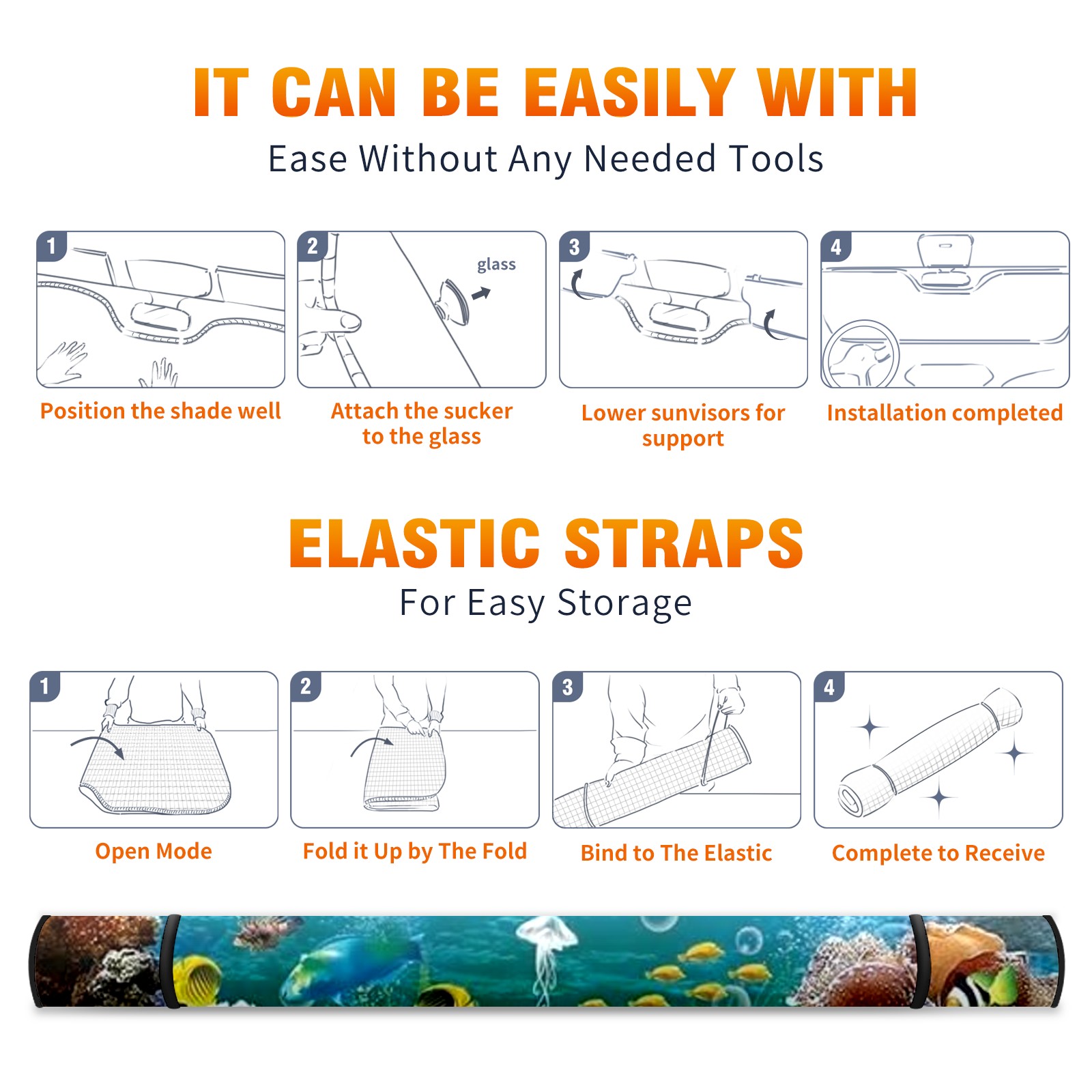 IT CAN BE EASILY WITH
Ease Without Any Needed Tools

1
Position the shade well

2
glass
Attach the sucker to the glass

3
Lower sunvisors for support

4
Installation completed

ELASTIC STRAPS
For Easy Storage

1
Open Mode

2
Fold it Up by The Fold

3
Bind to The Elastic

4
Complete to Receive