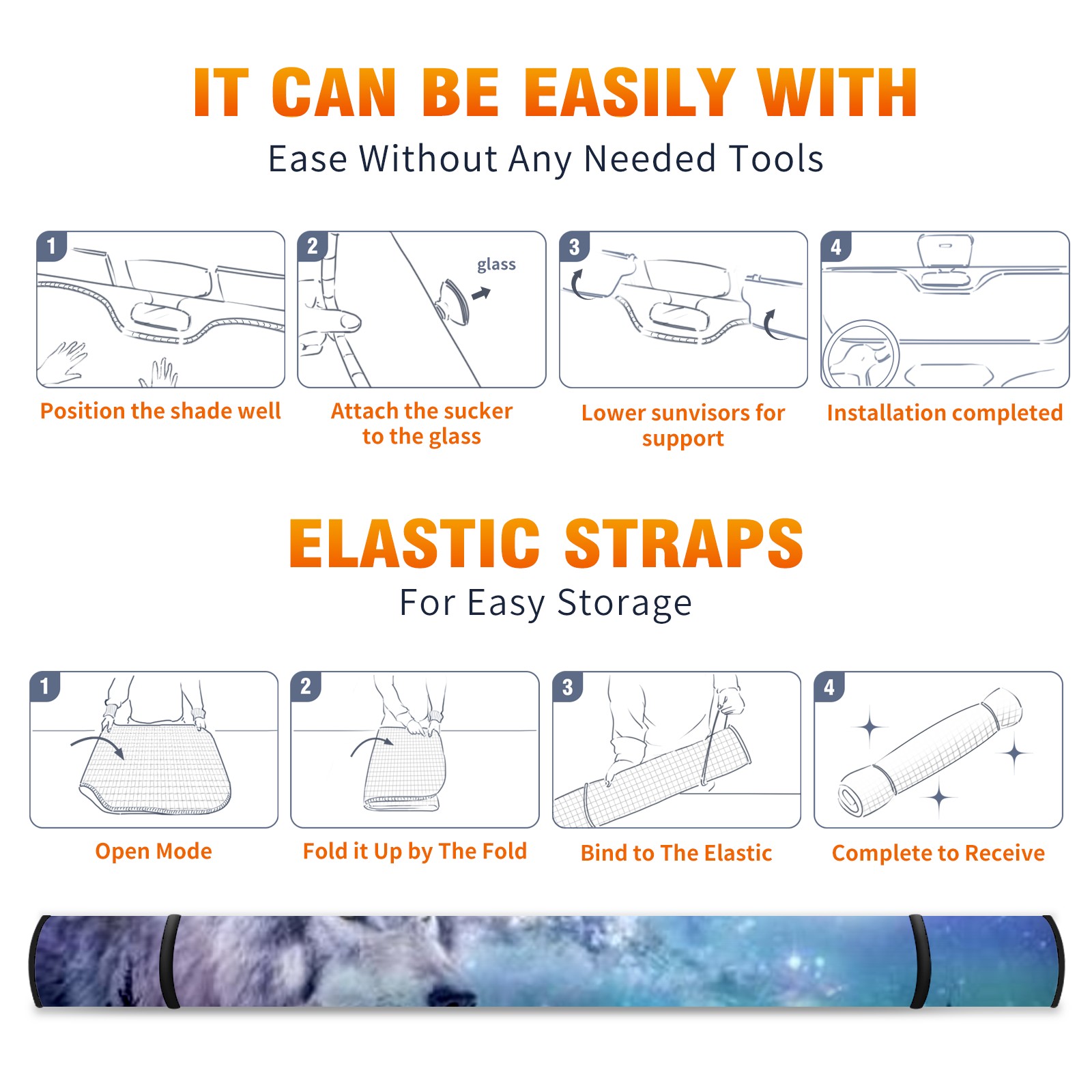 IT CAN BE EASILY WITH
Ease Without Any Needed Tools

1
Position the shade well

2
glass
Attach the sucker to the glass

3
Lower sunvisors for support

4
Installation completed

ELASTIC STRAPS
For Easy Storage

1
Open Mode

2
Fold it Up by The Fold

3
Bind to The Elastic

4
Complete to Receive