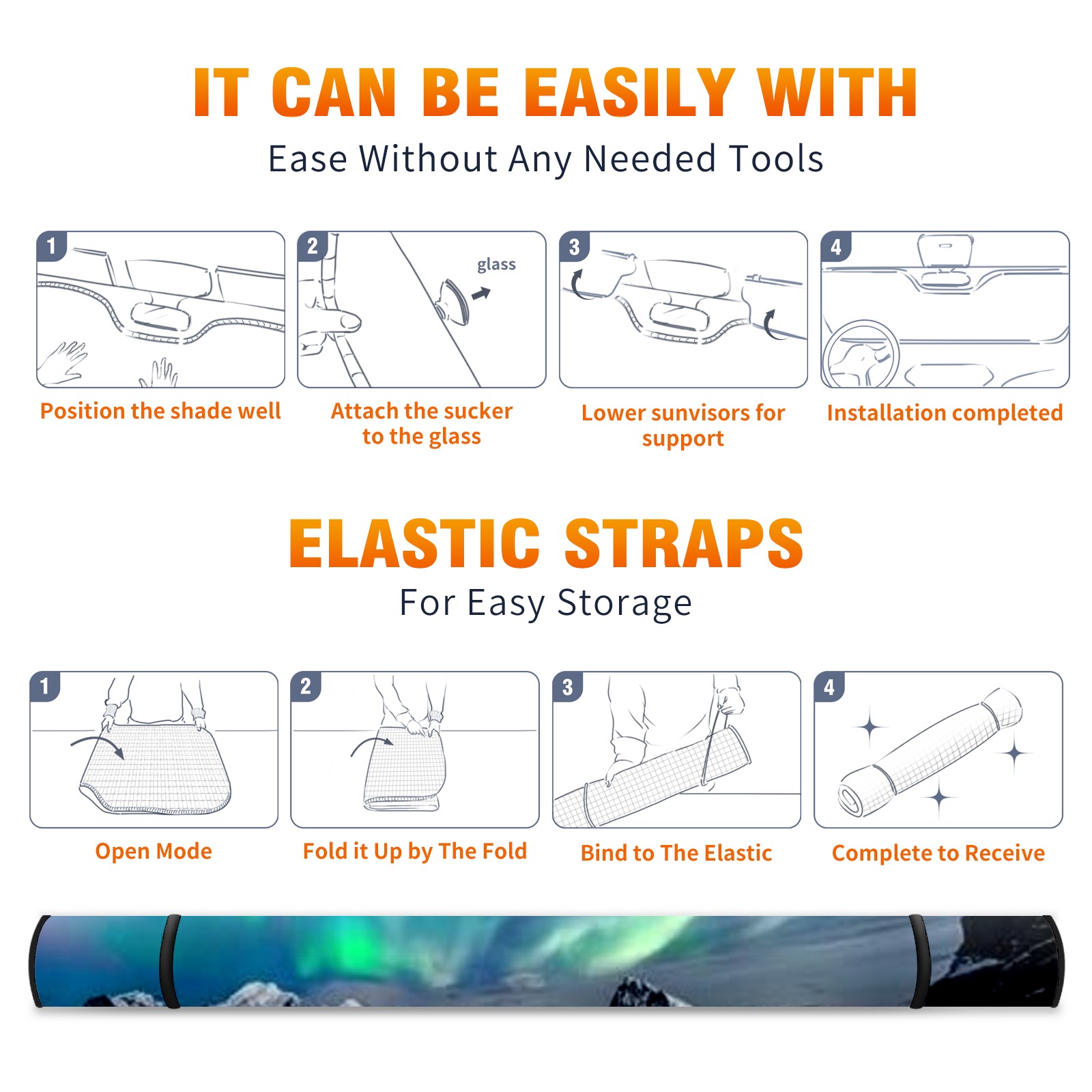 IT CAN BE EASILY WITH

Ease Without Any Needed Tools

1

Position the shade well

2

glass

Attach the sucker to the glass

3

Lower sunvisors for support

4

Installation completed

ELASTIC STRAPS

For Easy Storage

1

Open Mode

2

Fold it Up by The Fold

3

Bind to The Elastic

4

Complete to Receive