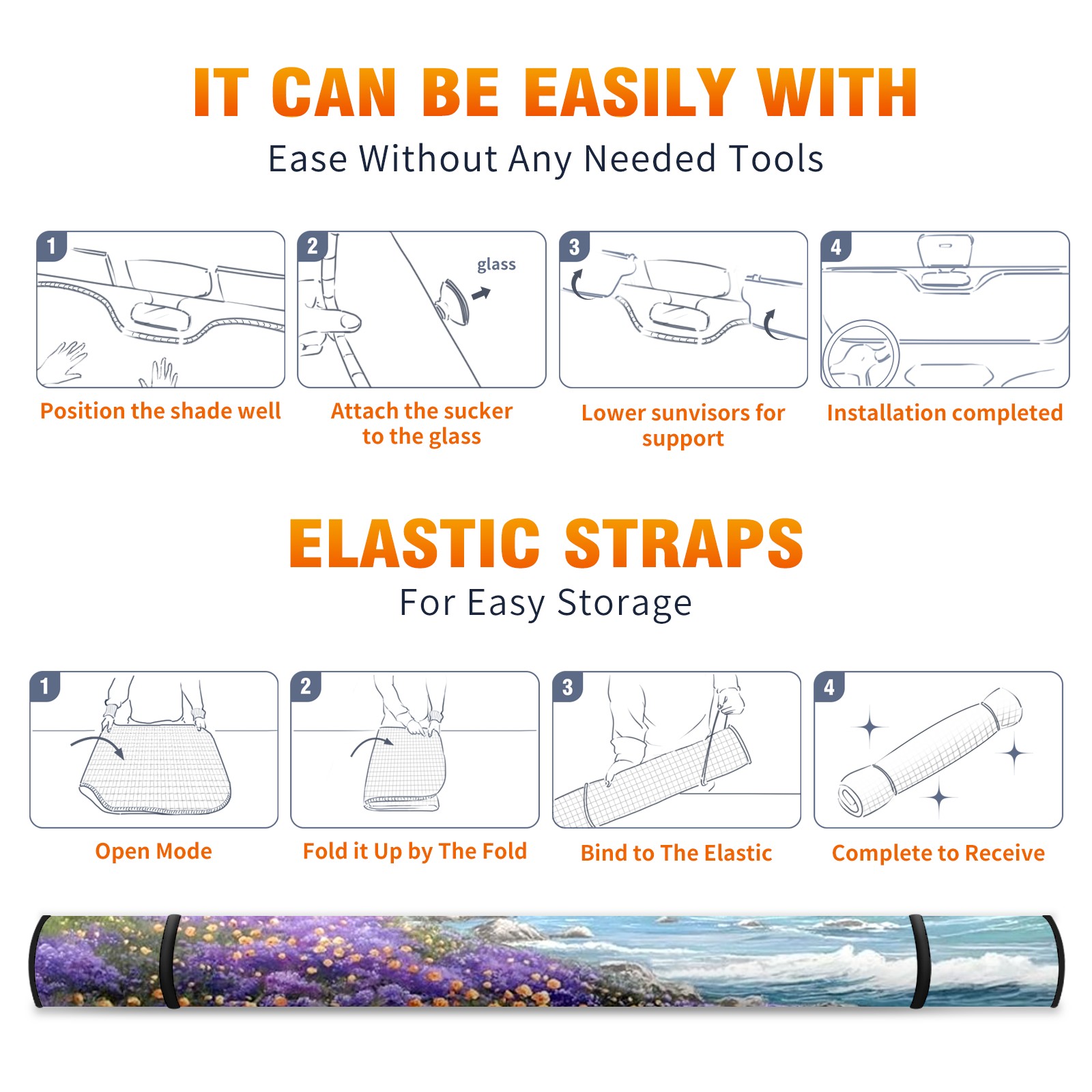 IT CAN BE EASILY WITH

Ease Without Any Needed Tools

1

Position the shade well

2

glass

Attach the sucker to the glass

3

Lower sunvisors for support

4

Installation completed

ELASTIC STRAPS

For Easy Storage

1

Open Mode

2

Fold it Up by The Fold

3

Bind to The Elastic

4

Complete to Receive