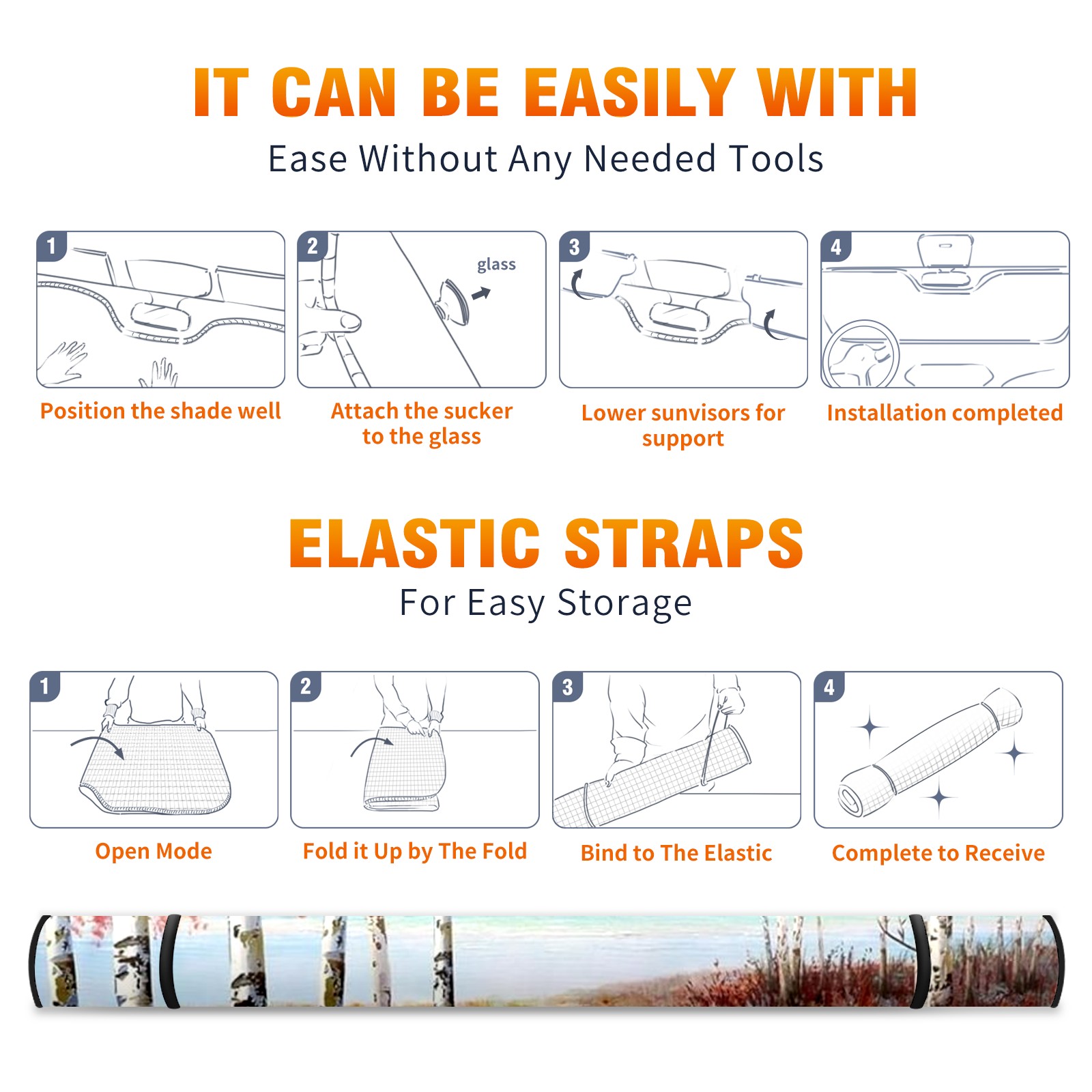 IT CAN BE EASILY WITH
Ease Without Any Needed Tools

1
Position the shade well

2
glass
Attach the sucker to the glass

3
Lower sunvisors for support

4
Installation completed

ELASTIC STRAPS
For Easy Storage

1
Open Mode

2
Fold it Up by The Fold

3
Bind to The Elastic

4
Complete to Receive