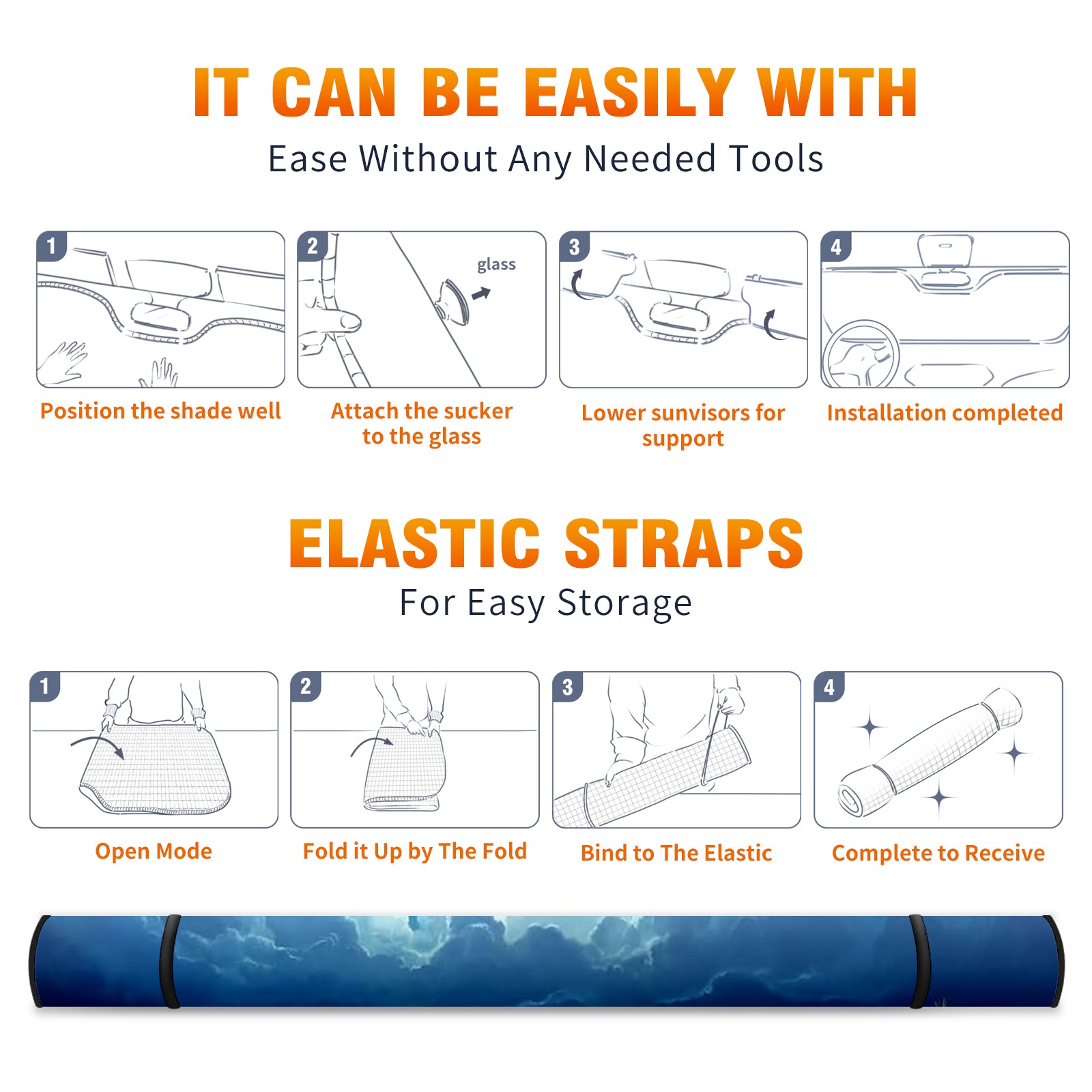 IT CAN BE EASILY WITH
Ease Without Any Needed Tools

1
Position the shade well

2
glass
Attach the sucker to the glass

3
Lower sunvisors for support

4
Installation completed

ELASTIC STRAPS
For Easy Storage

1
Open Mode

2
Fold it Up by The Fold

3
Bind to The Elastic

4
Complete to Receive