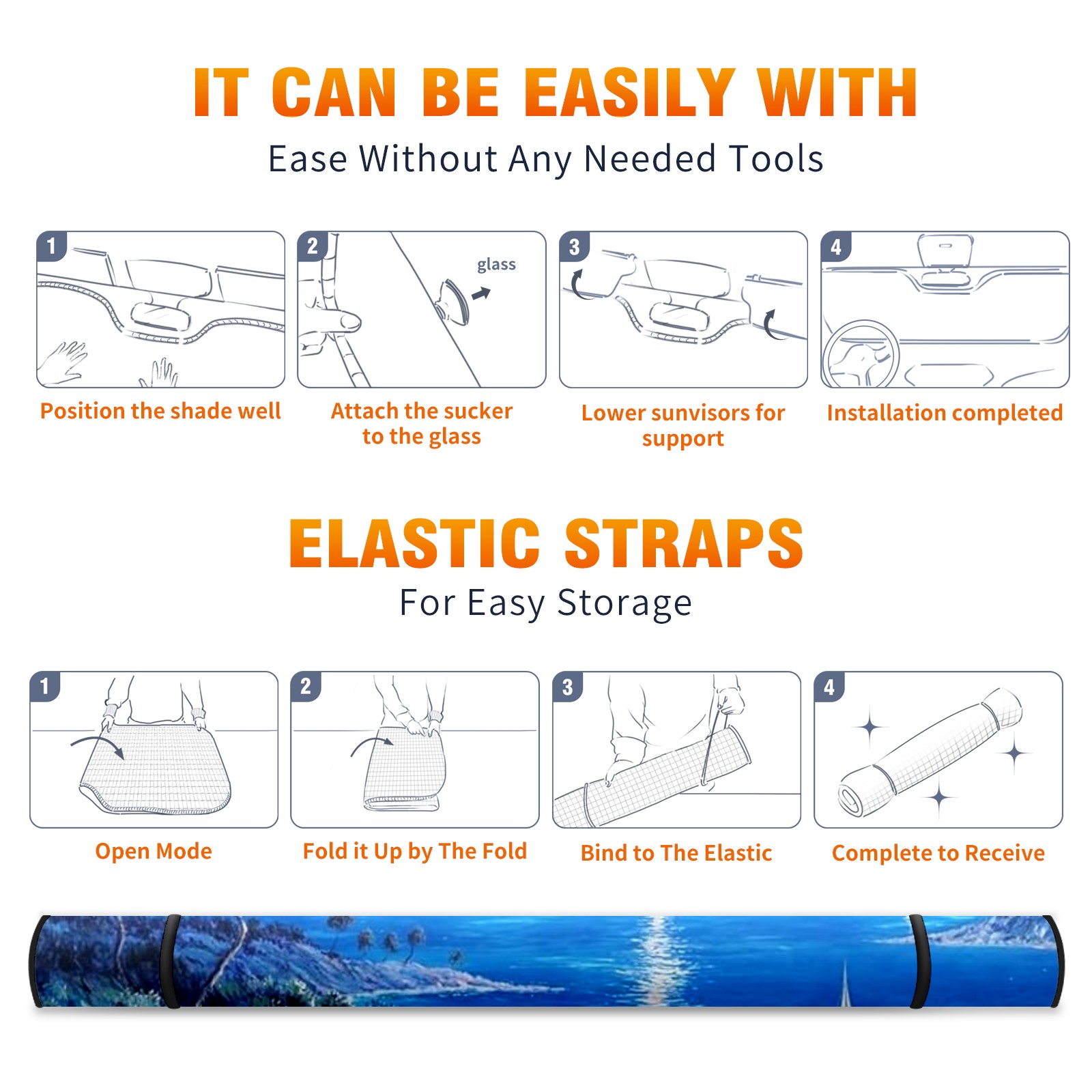 IT CAN BE EASILY WITH

Ease Without Any Needed Tools

1

Position the shade well

2

glass

Attach the sucker to the glass

3

Lower sunvisors for support

4

Installation completed

ELASTIC STRAPS

For Easy Storage

1

Open Mode

2

Fold it Up by The Fold

3

Bind to The Elastic

4

Complete to Receive