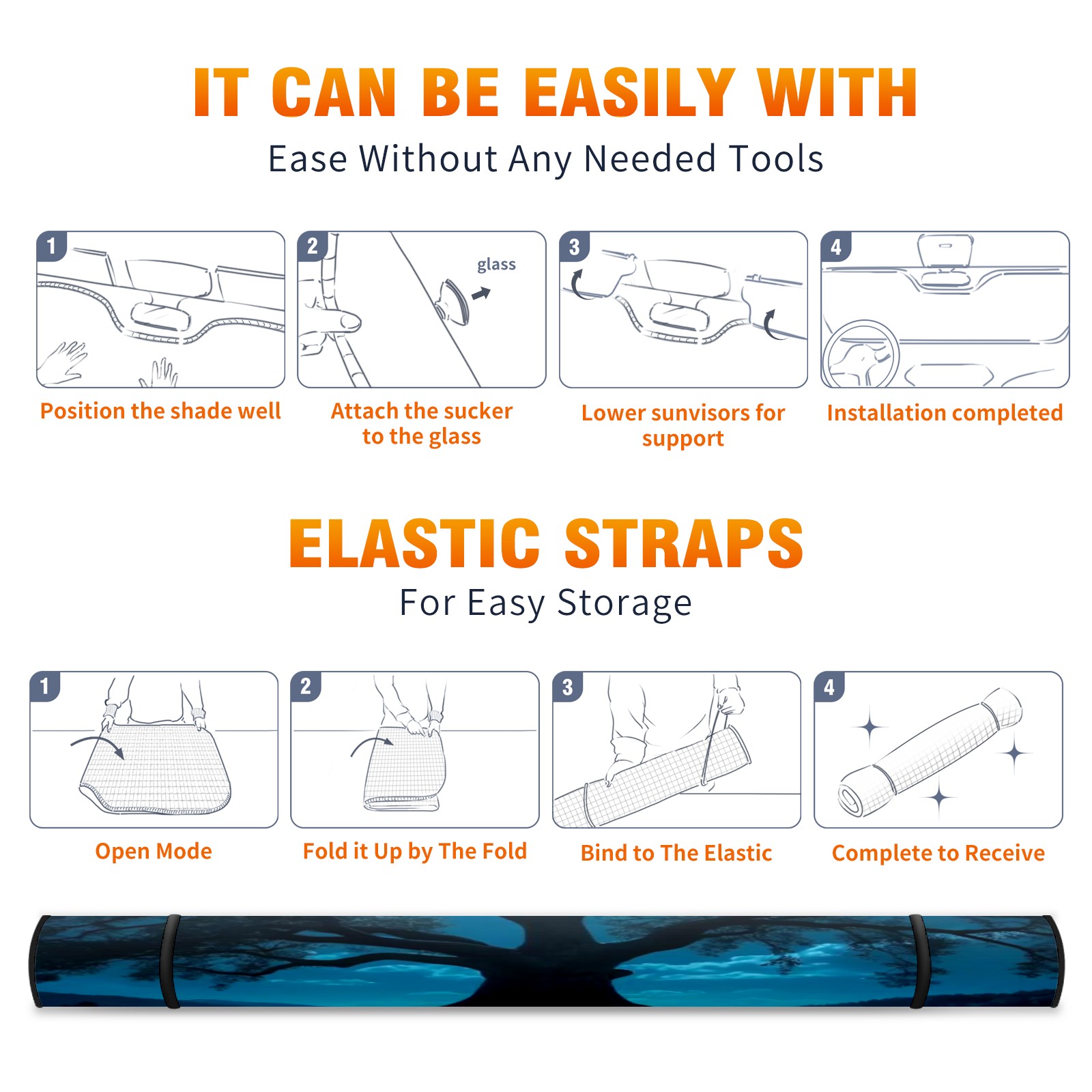 IT CAN BE EASILY WITH

Ease Without Any Needed Tools

1

Position the shade well

2

glass

Attach the sucker to the glass

3

Lower sunvisors for support

4

Installation completed

ELASTIC STRAPS

For Easy Storage

1

Open Mode

2

Fold it Up by The Fold

3

Bind to The Elastic

4

Complete to Receive