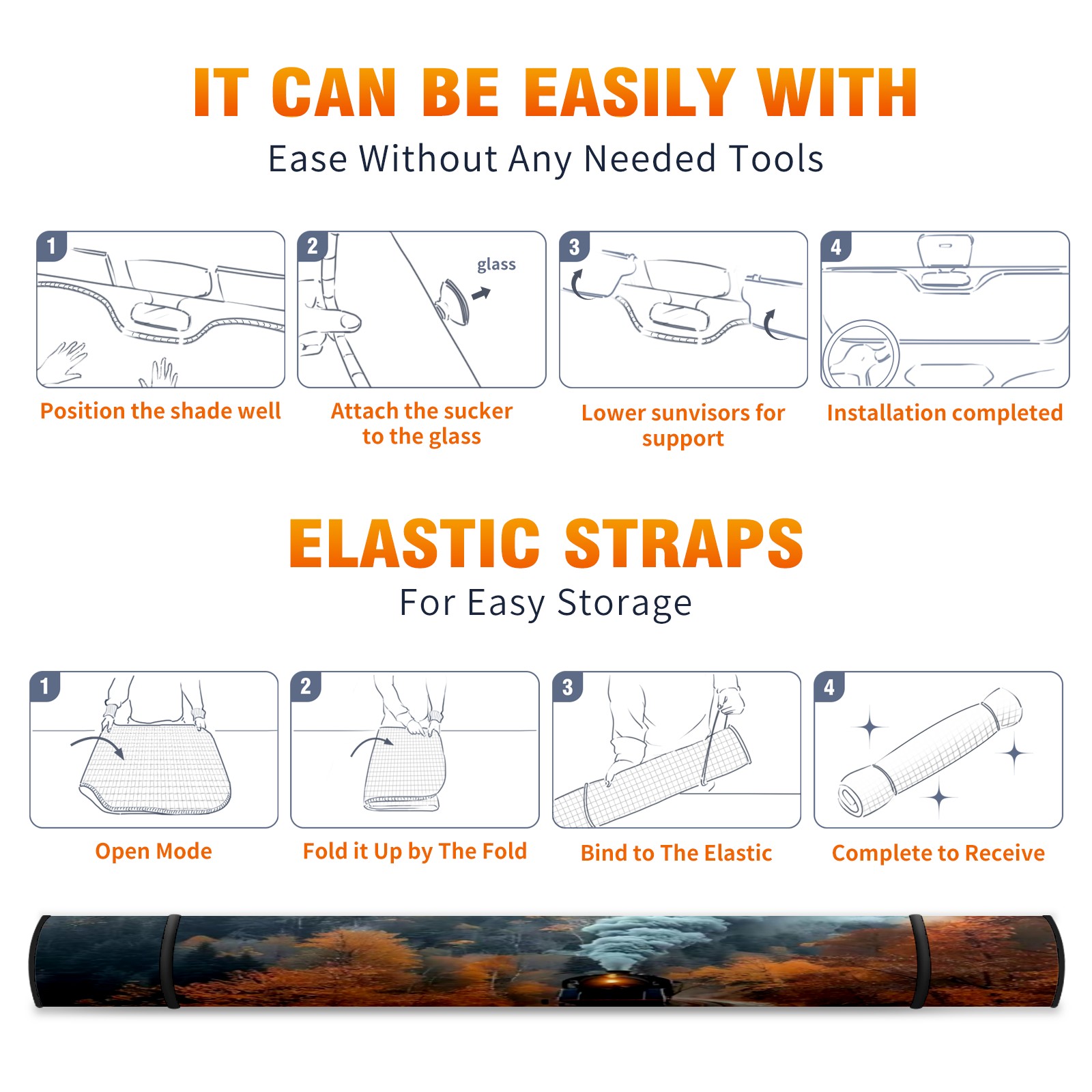 IT CAN BE EASILY WITH

Ease Without Any Needed Tools

1

Position the shade well

2

glass

Attach the sucker to the glass

3

Lower sunvisors for support

4

Installation completed

ELASTIC STRAPS

For Easy Storage

1

Open Mode

2

Fold it Up by The Fold

3

Bind to The Elastic

4

Complete to Receive