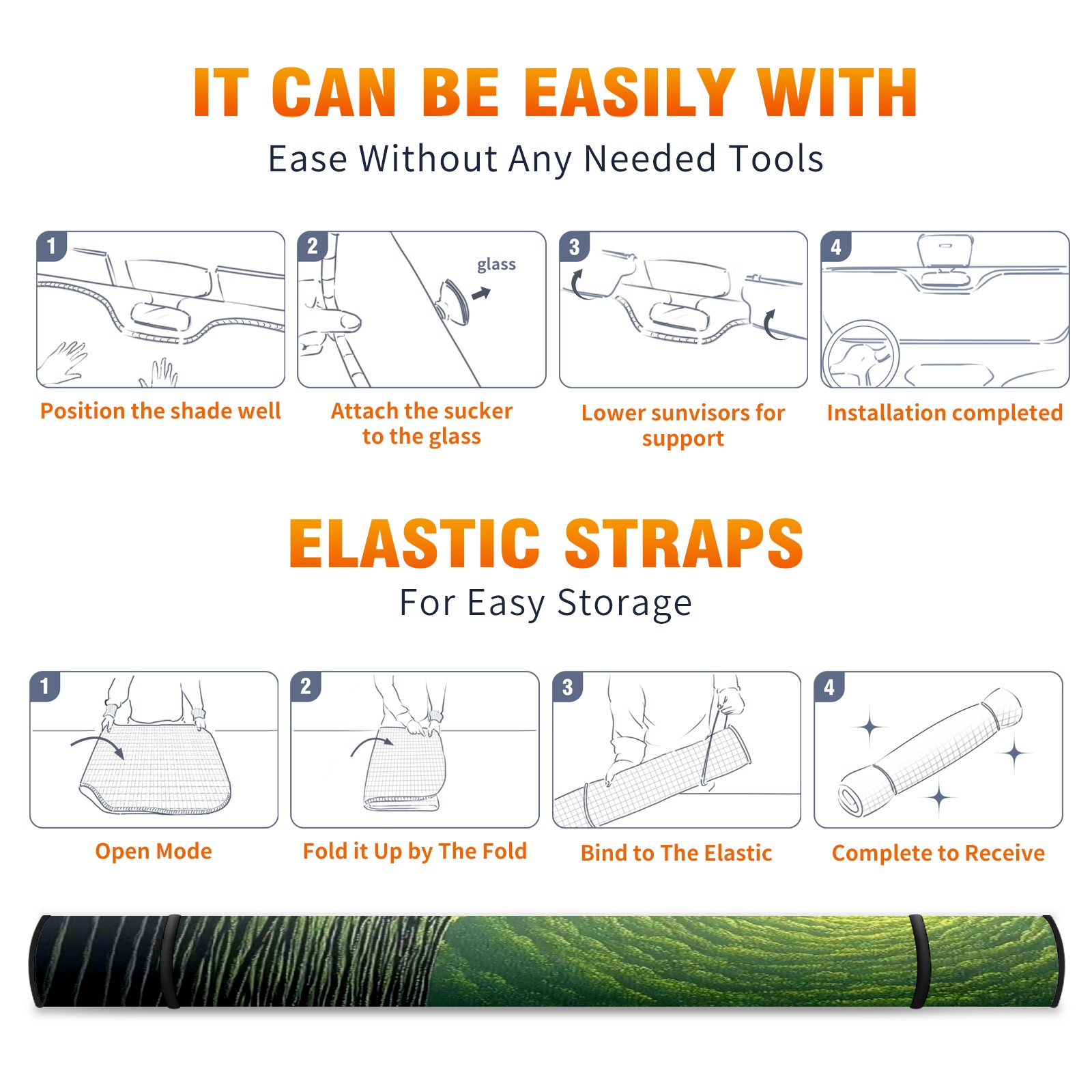 IT CAN BE EASILY WITH

Ease Without Any Needed Tools

1

Position the shade well

2

glass

Attach the sucker to the glass

3

Lower sunvisors for support

4

Installation completed

ELASTIC STRAPS

For Easy Storage

1

Open Mode

2

Fold it Up by The Fold

3

Bind to The Elastic

4

Complete to Receive