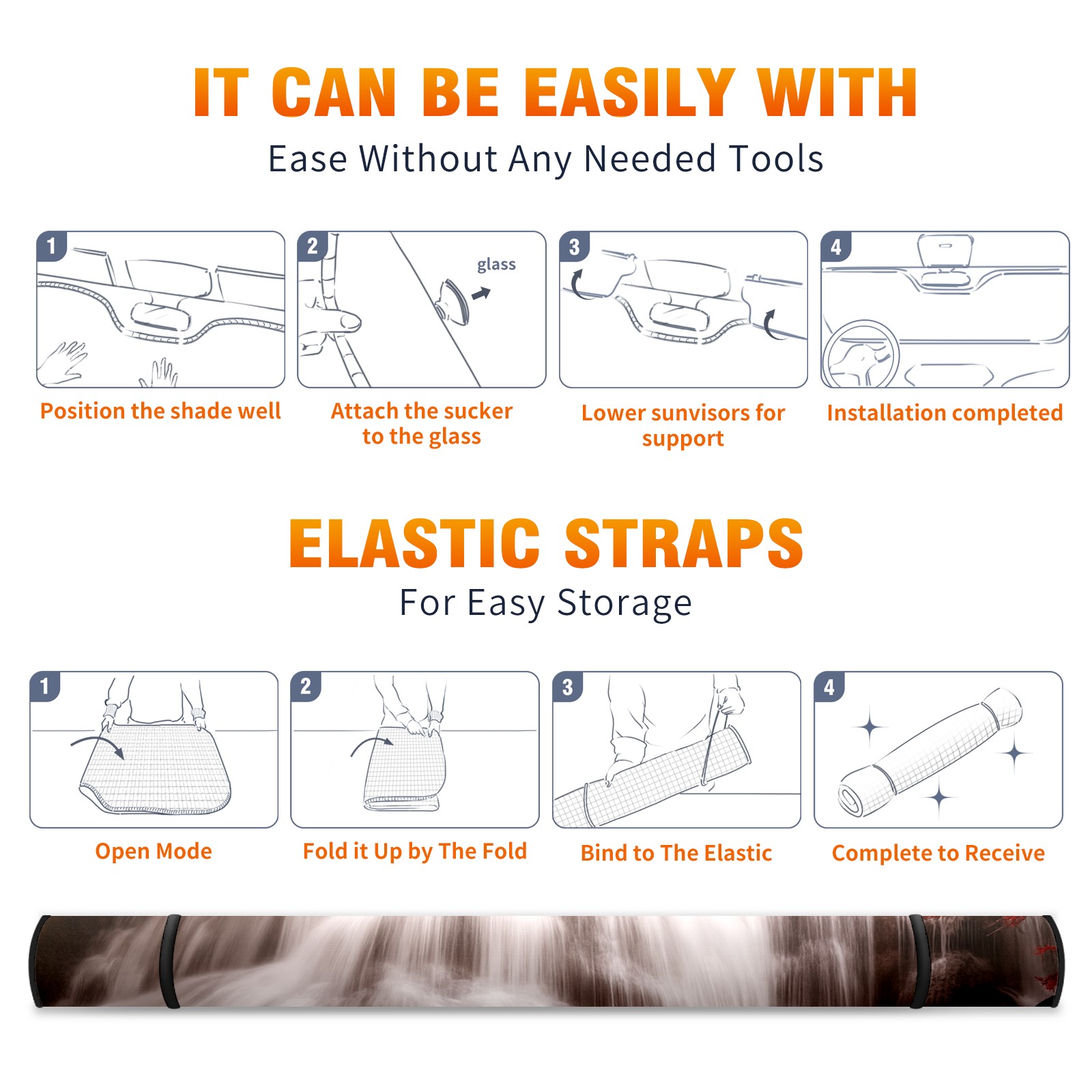 IT CAN BE EASILY WITH
Ease Without Any Needed Tools

1
Position the shade well

2
glass
Attach the sucker to the glass

3
Lower sunvisors for support

4
Installation completed

ELASTIC STRAPS
For Easy Storage

1
Open Mode

2
Fold it Up by The Fold

3
Bind to The Elastic

4
Complete to Receive