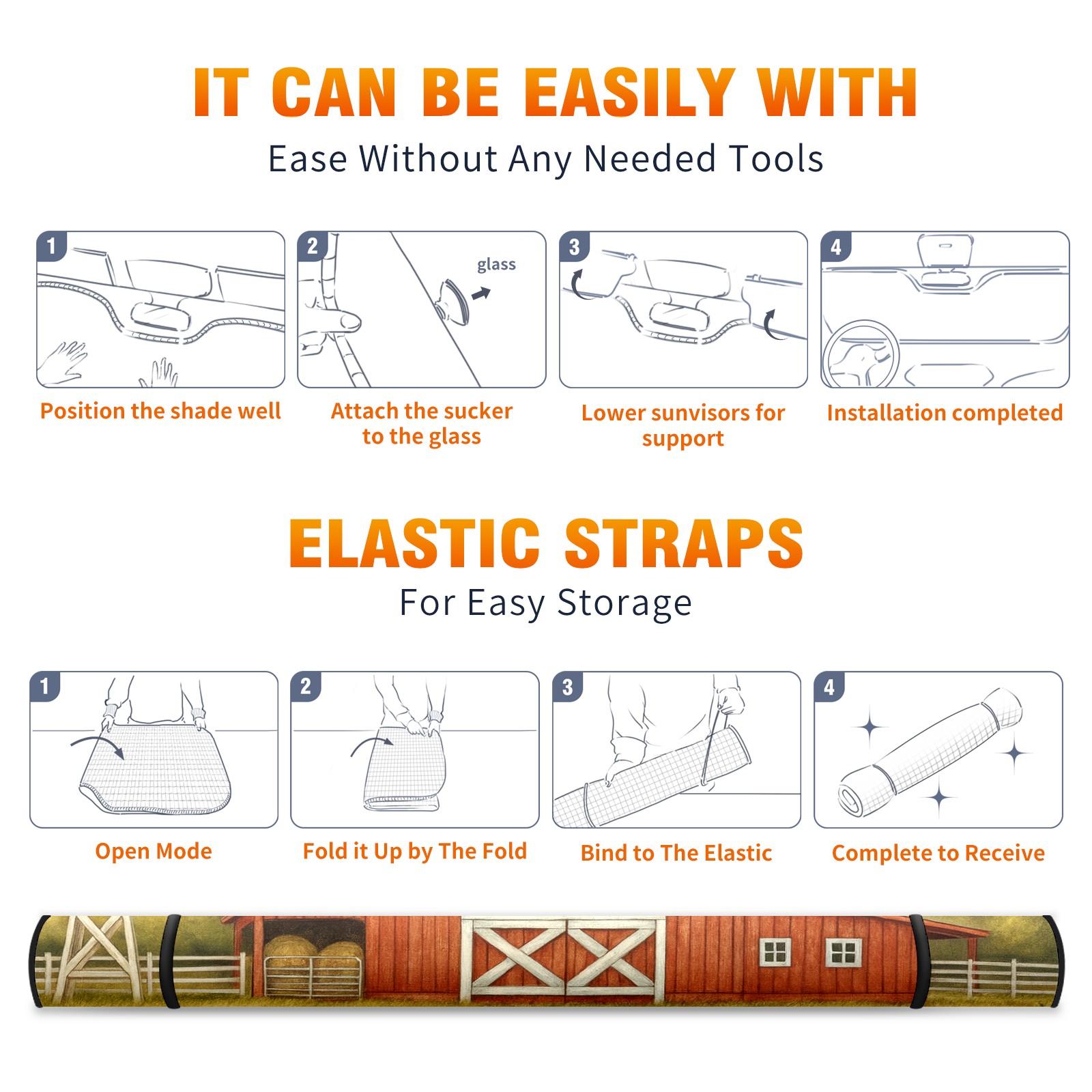 IT CAN BE EASILY WITH
Ease Without Any Needed Tools

1
Position the shade well

2
glass
Attach the sucker to the glass

3
Lower sunvisors for support

4
Installation completed

ELASTIC STRAPS
For Easy Storage

1
Open Mode

2
Fold it Up by The Fold

3
Bind to The Elastic

4
Complete to Receive