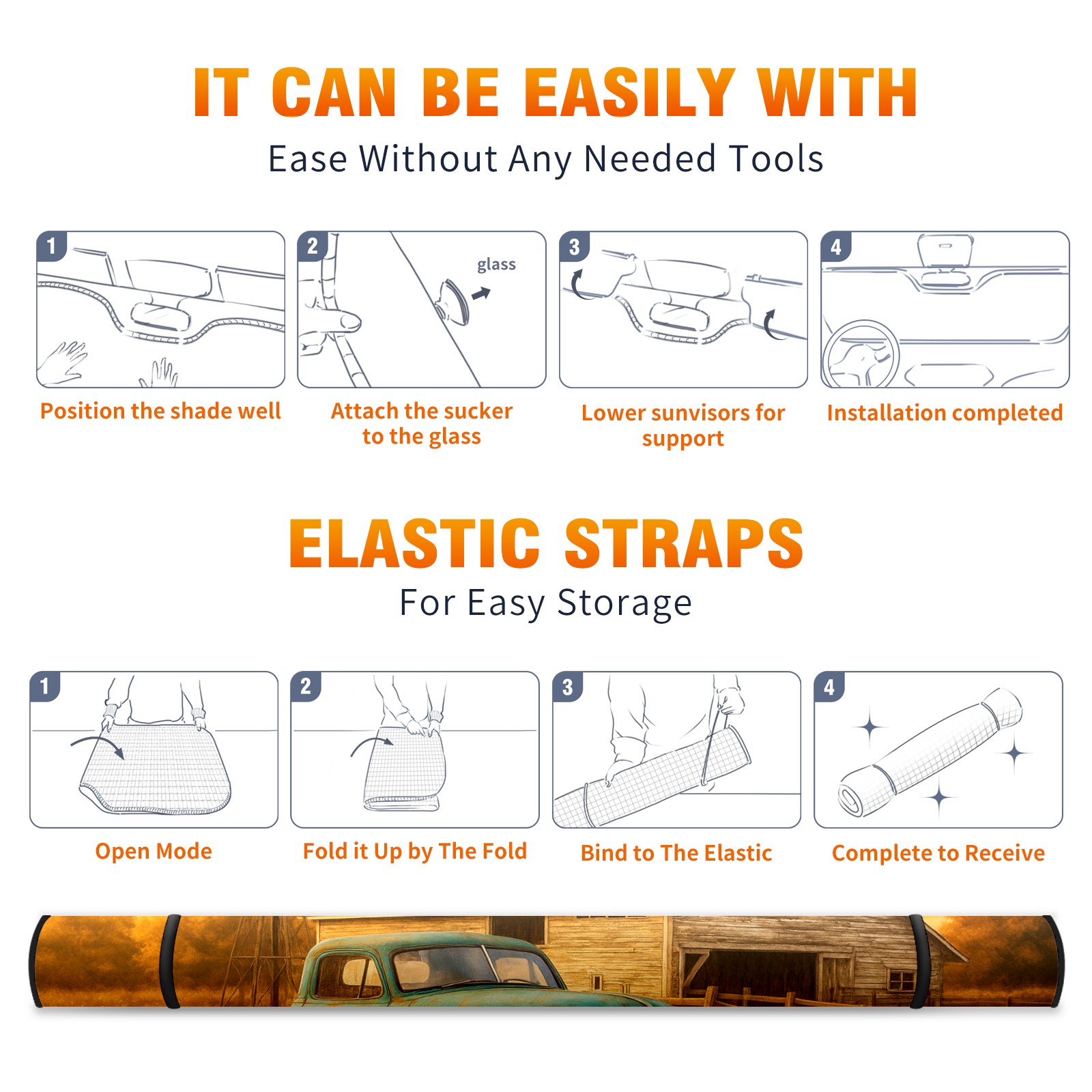 IT CAN BE EASILY WITH

Ease Without Any Needed Tools

1

Position the shade well

2

glass

Attach the sucker to the glass

3

Lower sunvisors for support

4

Installation completed

ELASTIC STRAPS

For Easy Storage

1

Open Mode

2

Fold it Up by The Fold

3

Bind to The Elastic

4

Complete to Receive