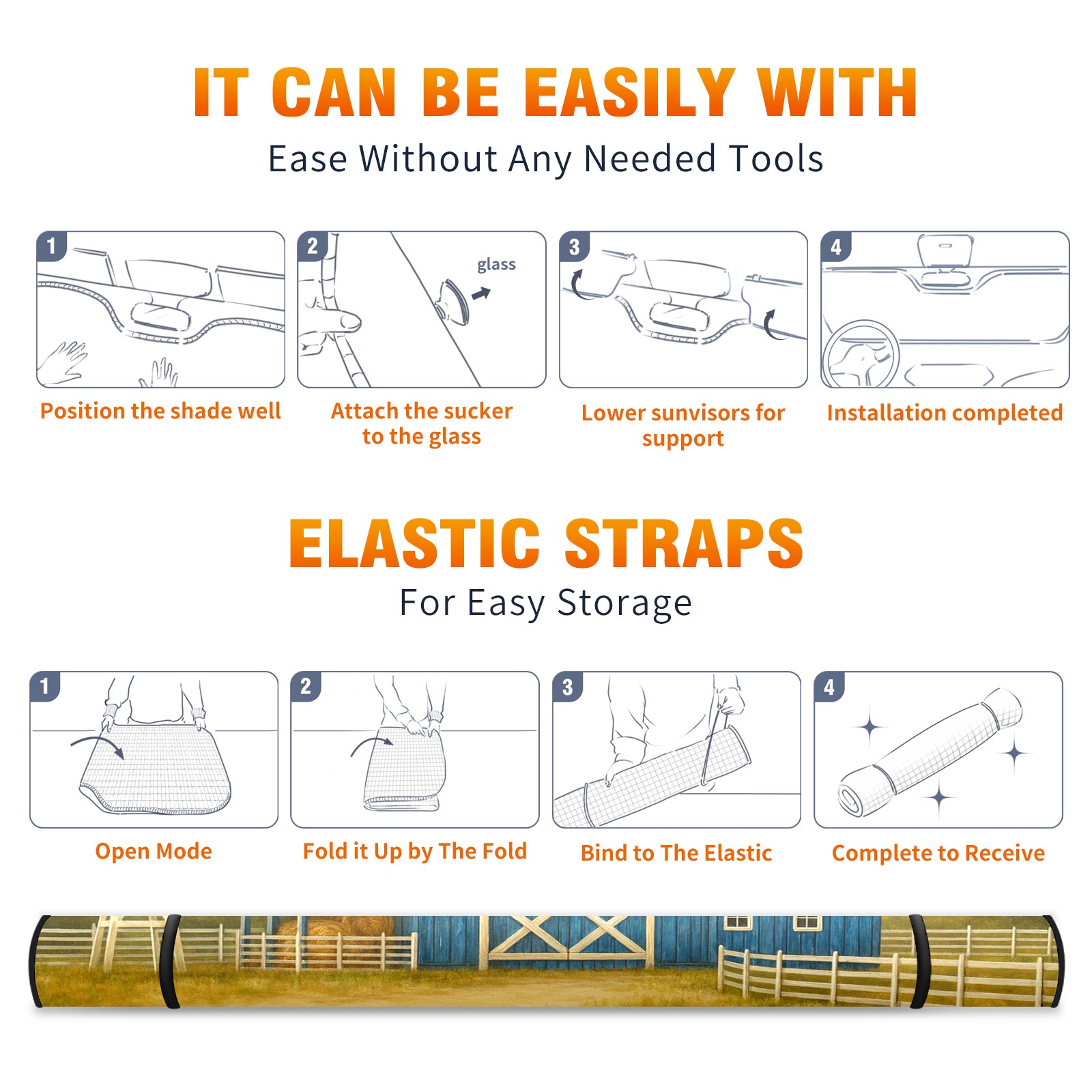 IT CAN BE EASILY WITH

Ease Without Any Needed Tools

1

Position the shade well

2

glass

Attach the sucker to the glass

3

Lower sunvisors for support

4

Installation completed

ELASTIC STRAPS

For Easy Storage

1

Open Mode

2

Fold it Up by The Fold

3

Bind to The Elastic

4

Complete to Receive