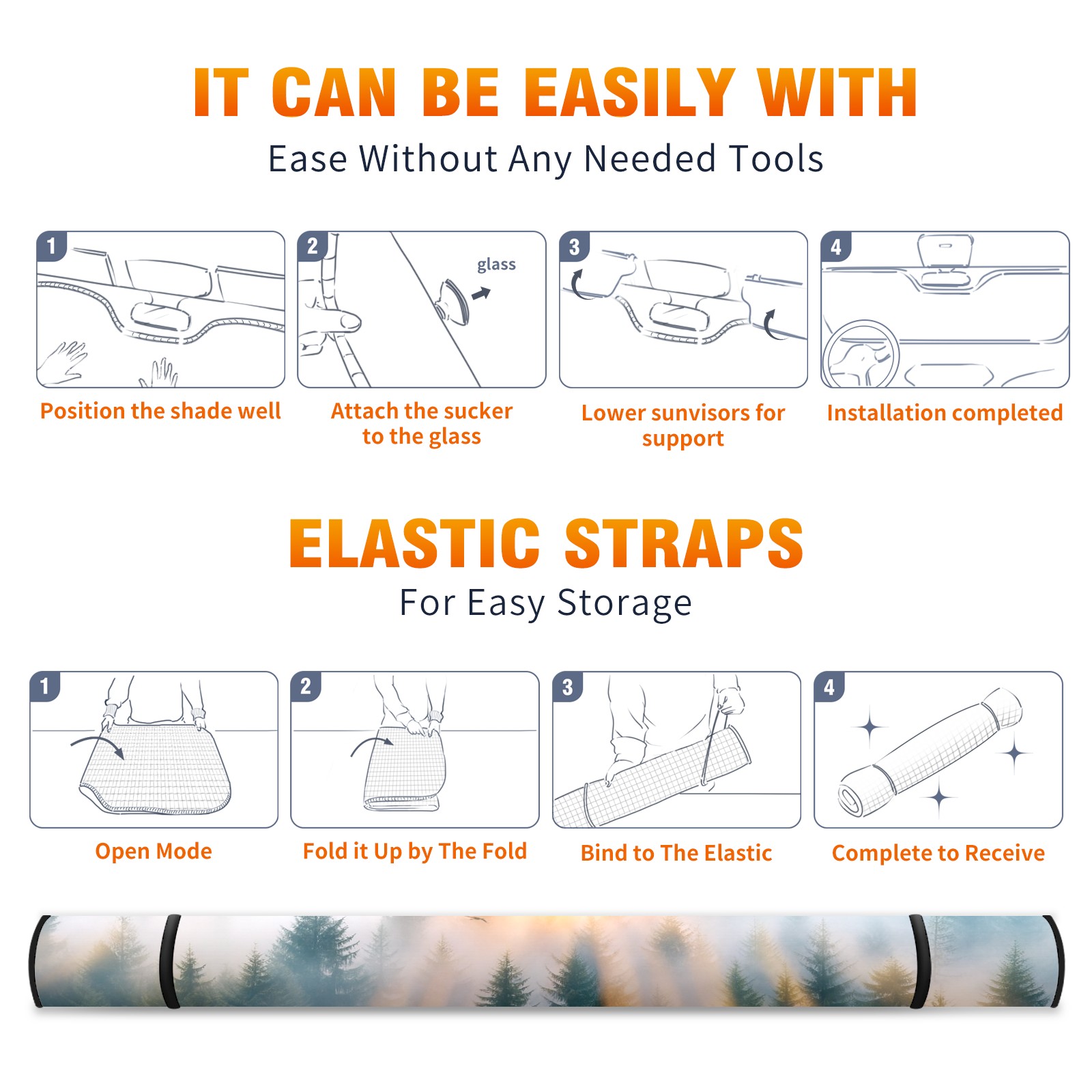 IT CAN BE EASILY WITH
Ease Without Any Needed Tools

1
Position the shade well

2
glass
Attach the sucker to the glass

3
Lower sunvisors for support

4
Installation completed

ELASTIC STRAPS
For Easy Storage

1
Open Mode

2
Fold it Up by The Fold

3
Bind to The Elastic

4
Complete to Receive