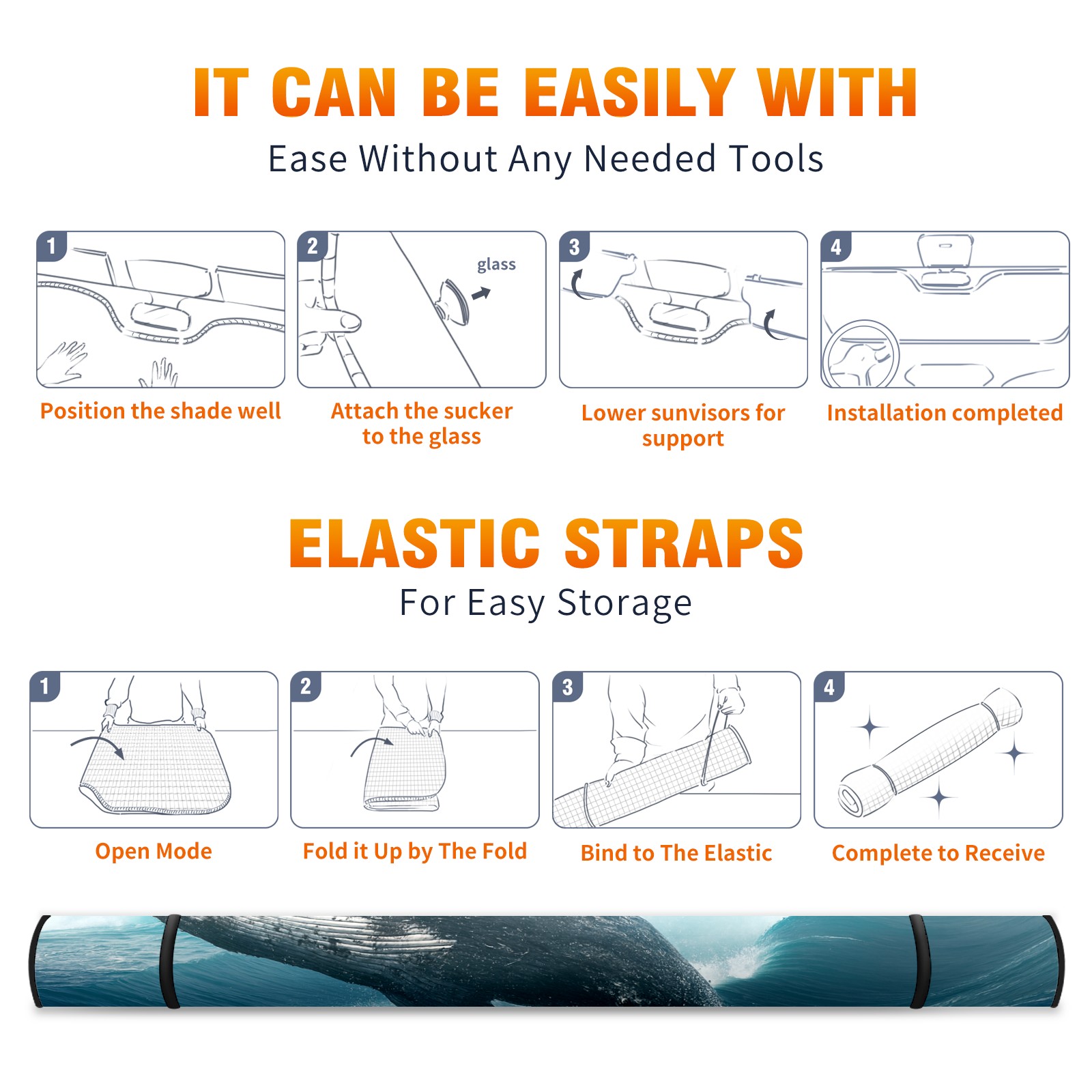 IT CAN BE EASILY WITH
Ease Without Any Needed Tools

1
Position the shade well

2
glass
Attach the sucker to the glass

3
Lower sunvisors for support

4
Installation completed

ELASTIC STRAPS
For Easy Storage

1
Open Mode

2
Fold it Up by The Fold

3
Bind to The Elastic

4
Complete to Receive