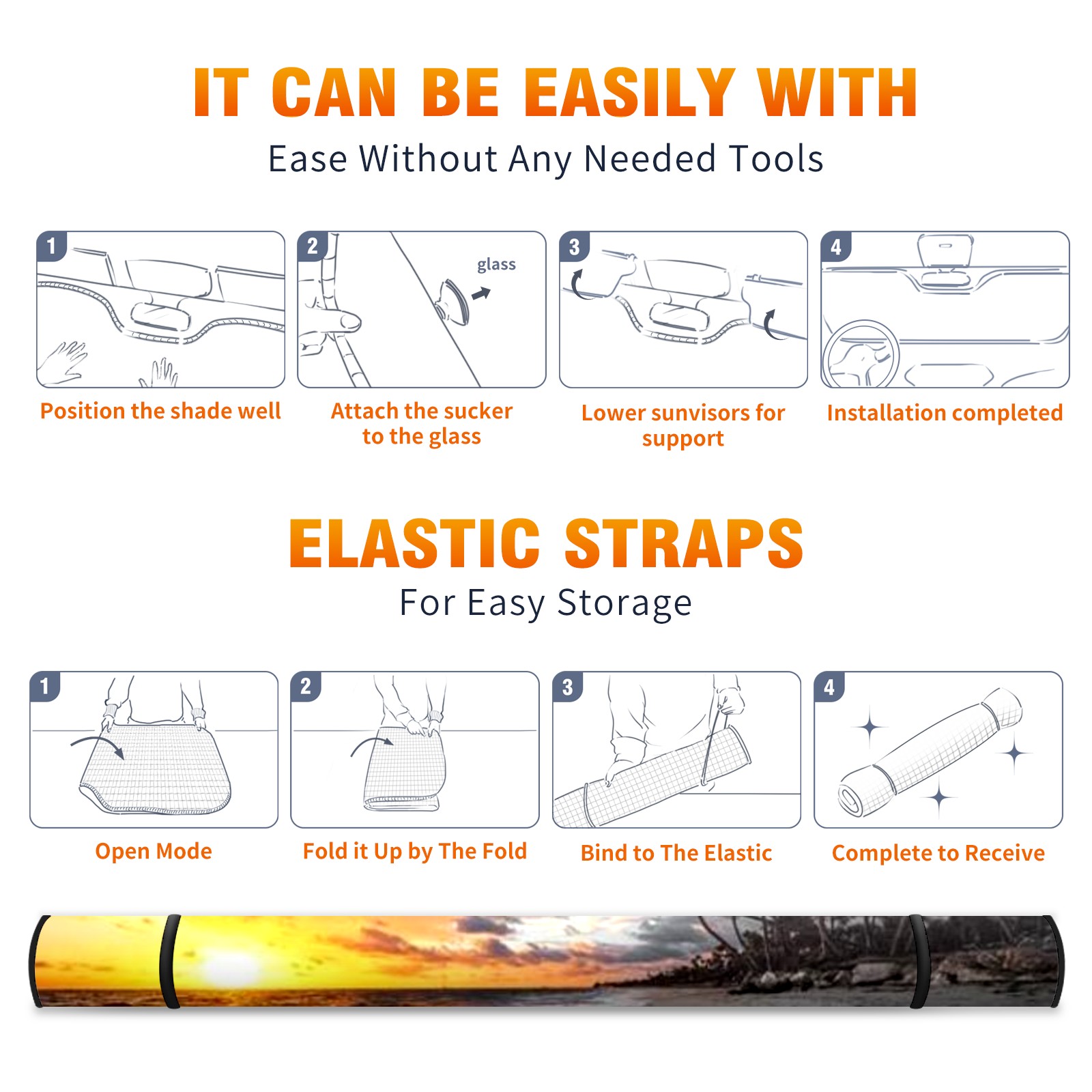 IT CAN BE EASILY WITH

Ease Without Any Needed Tools

1

Position the shade well

2

glass

Attach the sucker to the glass

3

Lower sunvisors for support

4

Installation completed

ELASTIC STRAPS

For Easy Storage

1

Open Mode

2

Fold it Up by The Fold

3

Bind to The Elastic

4

Complete to Receive